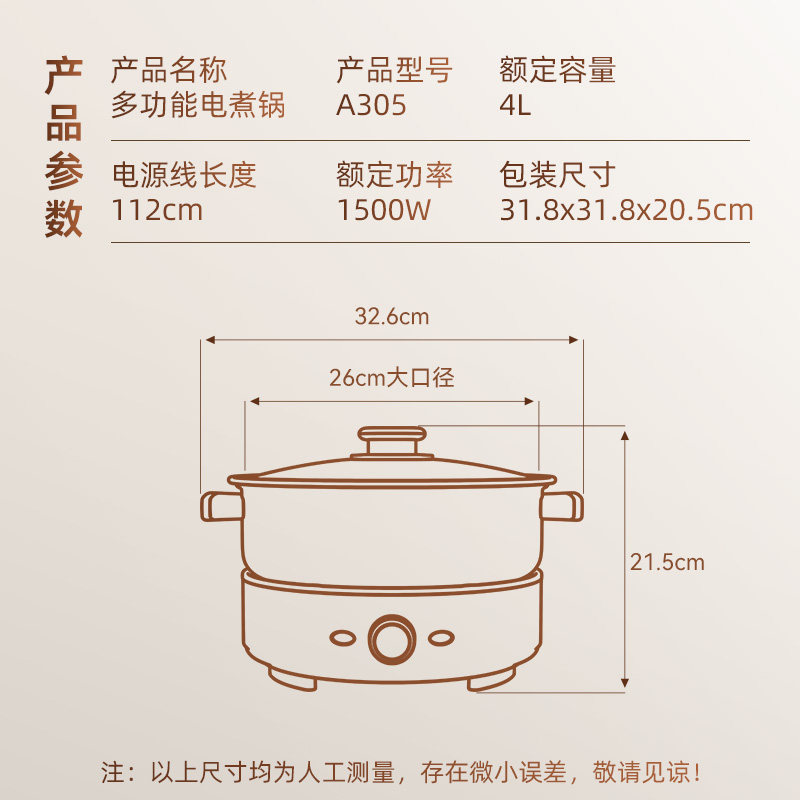 产品参数

| 产品名称 | 产品型号 | 额定容量 |
|---|---|---|
| 多功能电煮锅 | A305 | 4L |
| 电源线长度 | 额定功率 | 包装尺寸 |
| 112cm | 1500W | 31.8x31.8x20.5cm |

32.6cm

26cm大口径

21.5cm

注：以上尺寸均为人工测量，存在微小误差，敬请见谅！