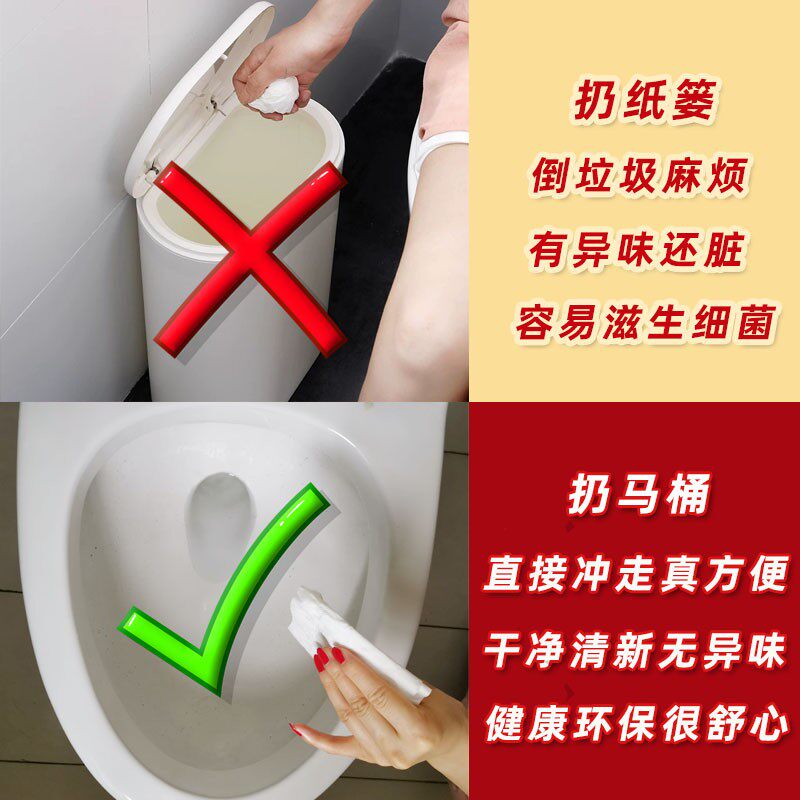 扔纸篓
倒垃圾麻烦
有异味还脏
容易滋生细菌

扔马桶
直接冲走真方便
干净清新无异味
健康环保很舒心