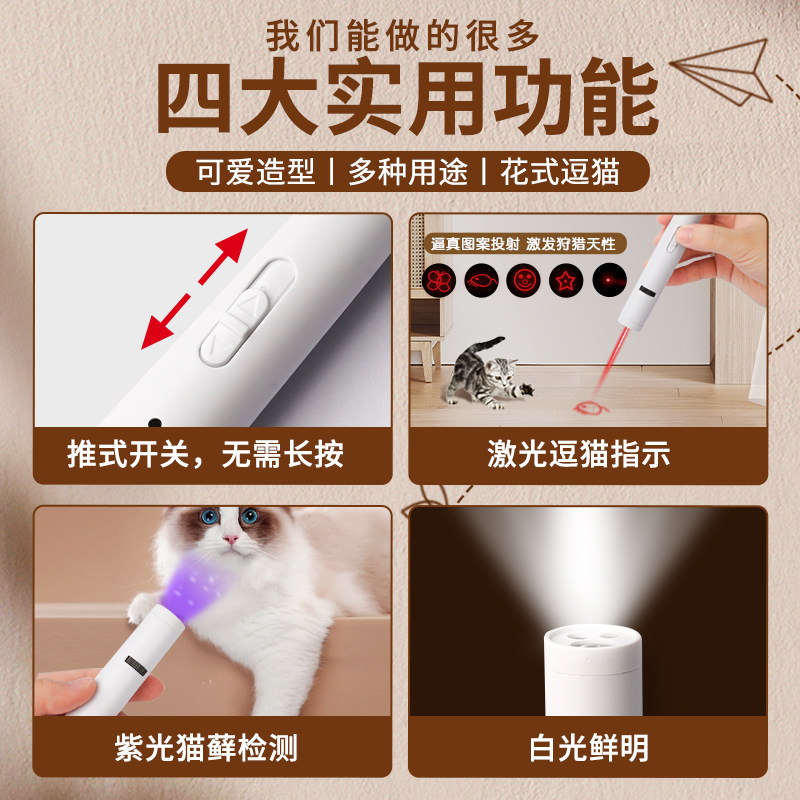 我们能做的很多

四大实用功能

可爱造型 | 多种用途 | 花式逗猫

推式开关，无需长按

逼真图案投射 激发狩猎天性

激光逗猫指示

紫光猫藓检测

白光鲜明