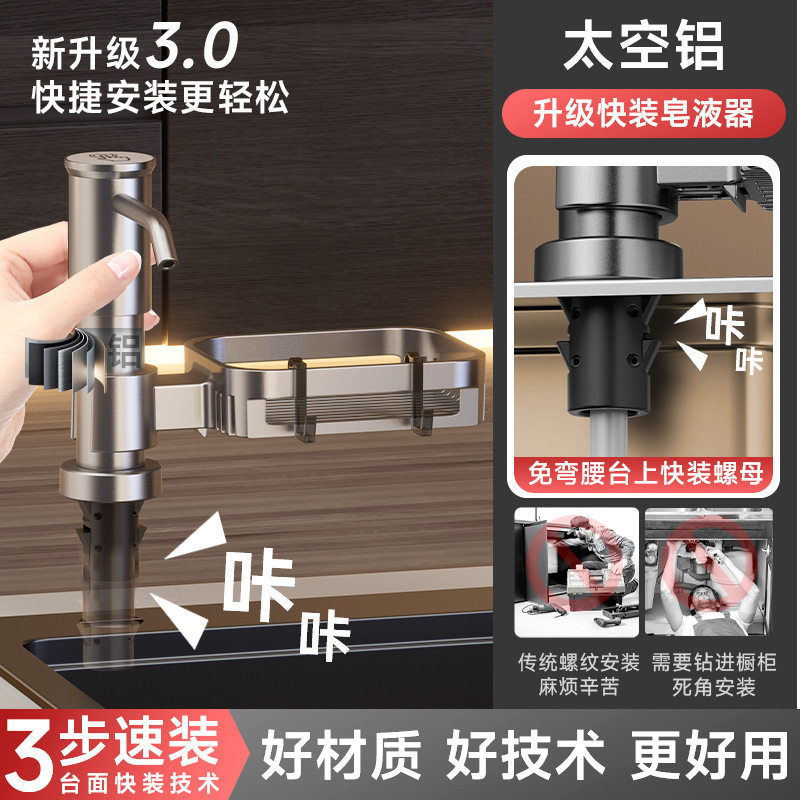 新升级3.0
快捷安装更轻松

铝

咔
咔

太空铝

升级快装皂液器

咔
咔

免弯腰台上快装螺母

传统螺纹安装
麻烦辛苦

需要钻进橱柜
死角安装

3步速装
台面快装技术

好材质 好技术 更好用