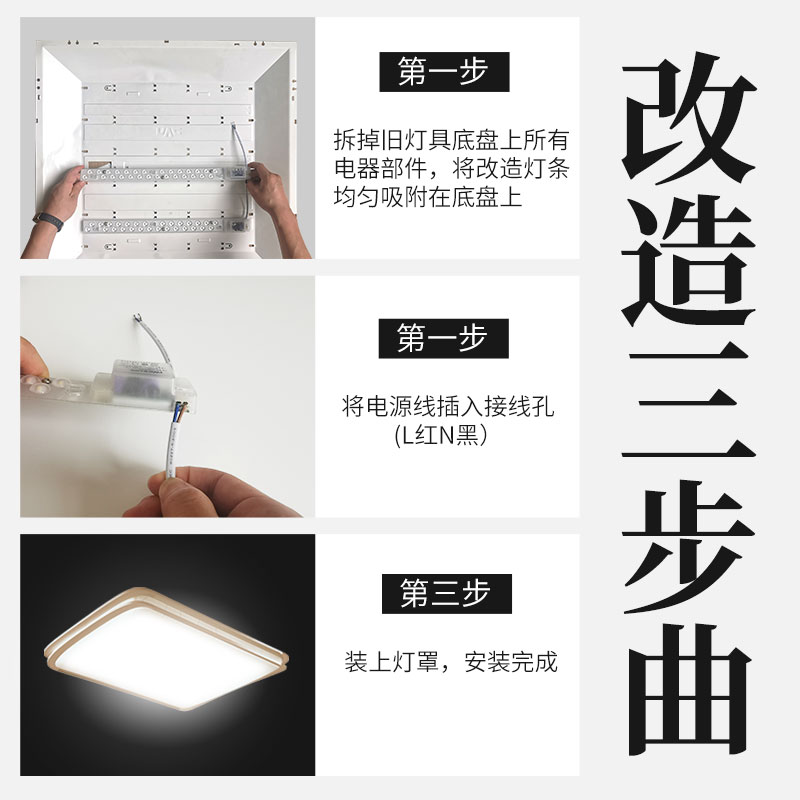 第一步

拆掉旧灯具底盘上所有电器部件，将改造灯条均匀吸附在底盘上

第一步

将电源线插入接线孔
(L红N黑)

第三步

装上灯罩，安装完成

改造三步曲