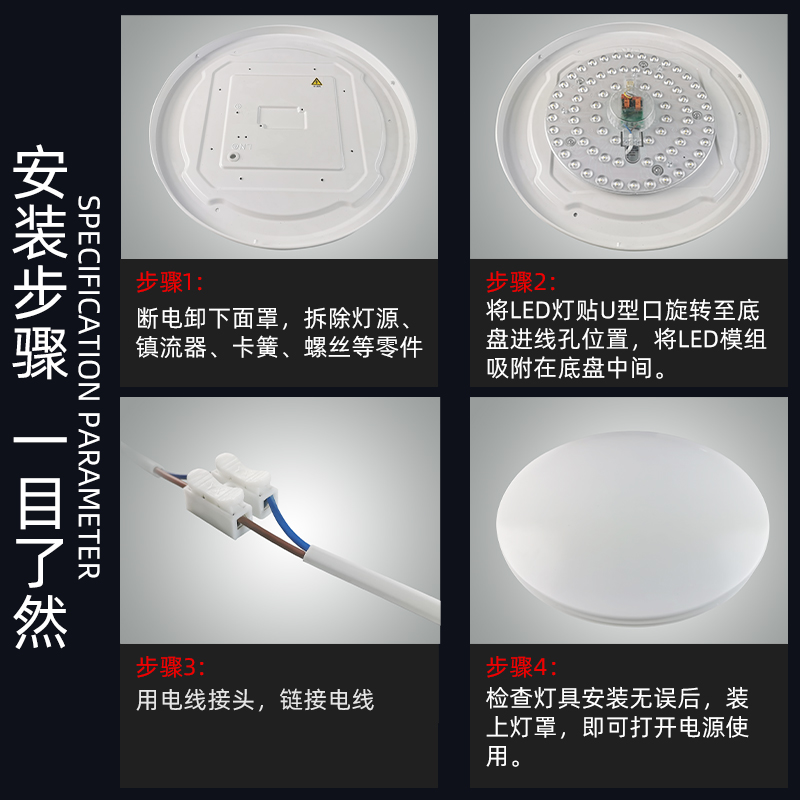 安装步骤 一目了然

SPECIFICATION PARAMETER

步骤1:
断电卸下面罩，拆除灯源、镇流器、卡簧、螺丝等零件

步骤2:
将LED灯贴U型口旋转至底盘进线孔位置，将LED模组吸附在底盘中间。

步骤3:
用电线接头，链接电线

步骤4:
检查灯具安装无误后，装上灯罩，即可打开电源使用。