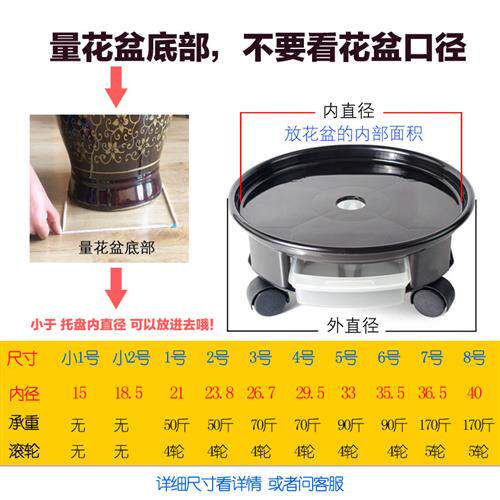 量花盆底部，不要看花盆口径

量花盆底部

小于 托盘内直径 可以放进去哦!

内直径
放花盆的内部面积

外直径

| 尺寸 | 小1号 | 小2号 | 1号 | 2号 | 3号 | 4号 | 5号 | 6号 | 7号 | 8号 |
|---|---|---|---|---|---|---|---|---|---|---|
| 内径 | 15 | 18.5 | 21 | 23.8 | 26.7 | 29.5 | 33 | 35.5 | 36.5 | 40 |
| 承重 | 无 | 无 | 50斤 | 50斤 | 70斤 | 70斤 | 90斤 | 90斤 | 170斤 | 170斤 |
| 滚轮 | 无 | 无 | 4轮 | 4轮 | 4轮 | 4轮 | 4轮 | 4轮 | 5轮 | 5轮 |

详细尺寸看详情 或者问客服