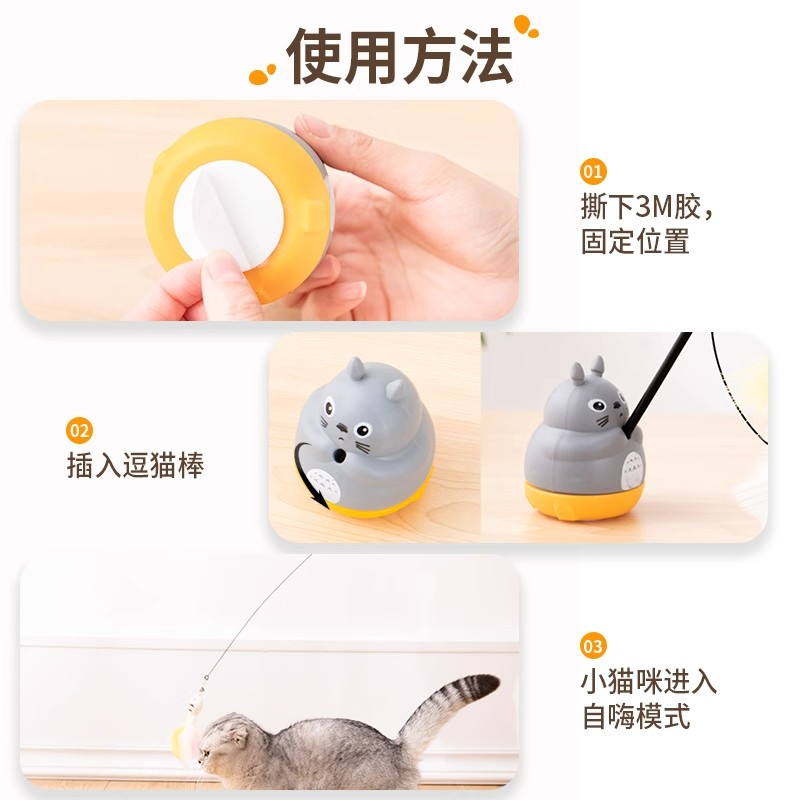 使用方法

01
撕下3M胶，固定位置

02
插入逗猫棒

03
小猫咪进入自嗨模式