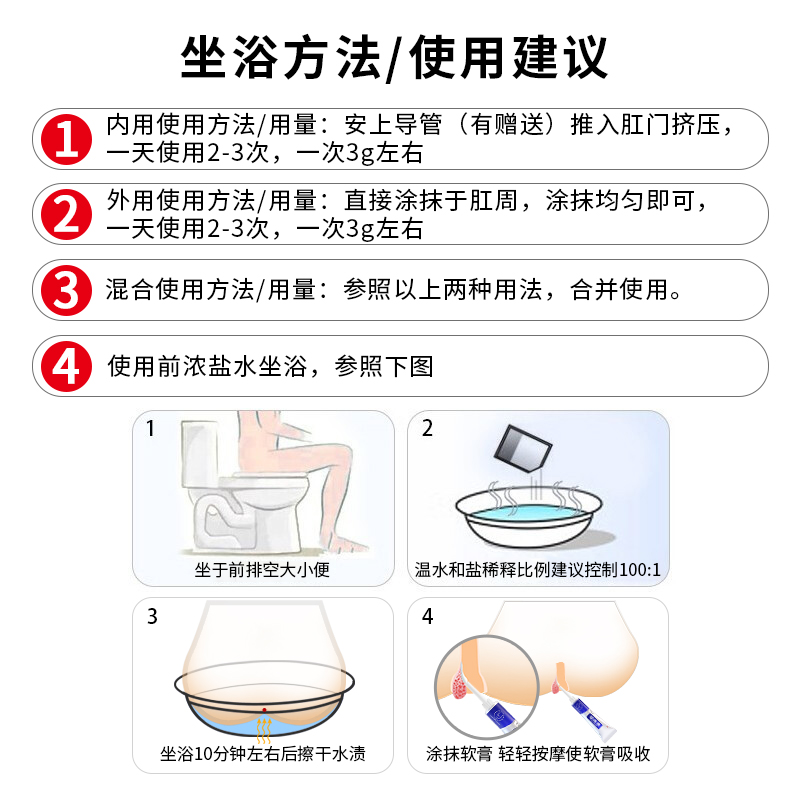 坐浴方法/使用建议

1 内用使用方法/用量：安上导管（有赠送）推入肛门挤压，一天使用2-3次，一次3g左右

2 外用使用方法/用量：直接涂抹于肛周，涂抹均匀即可，一天使用2-3次，一次3g左右

3 混合使用方法/用量：参照以上两种用法，合并使用。

4 使用前浓盐水坐浴，参照下图

1
坐于前排空大小便

2
温水和盐稀释比例建议控制100:1

3
坐浴10分钟左右后擦干水渍

4
涂抹软膏 轻轻按摩使软膏吸收