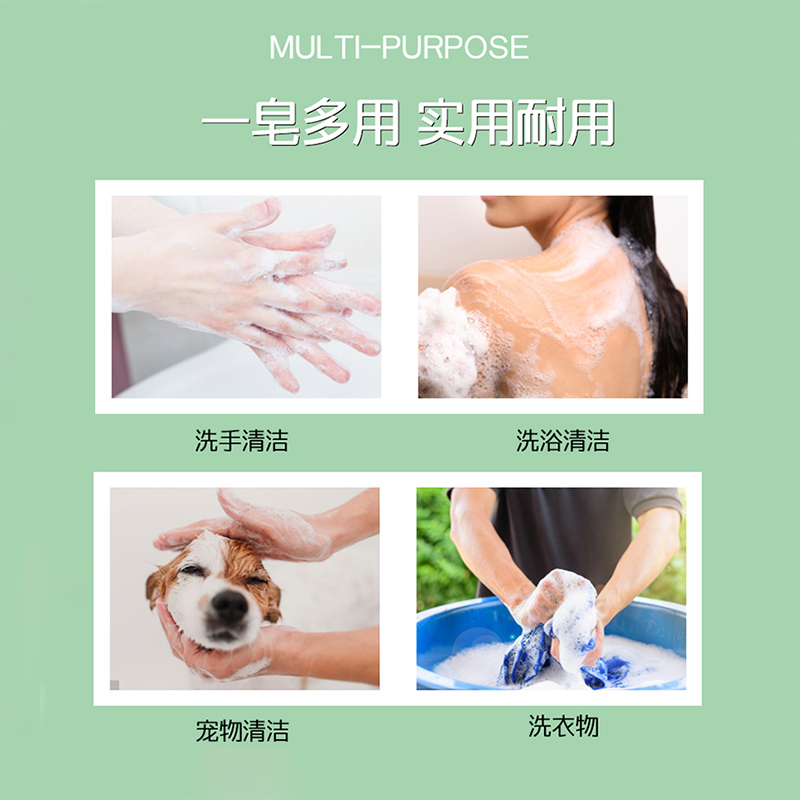 MULTI-PURPOSE

一皂多用 实用耐用

洗手清洁

洗浴清洁

宠物清洁

洗衣物