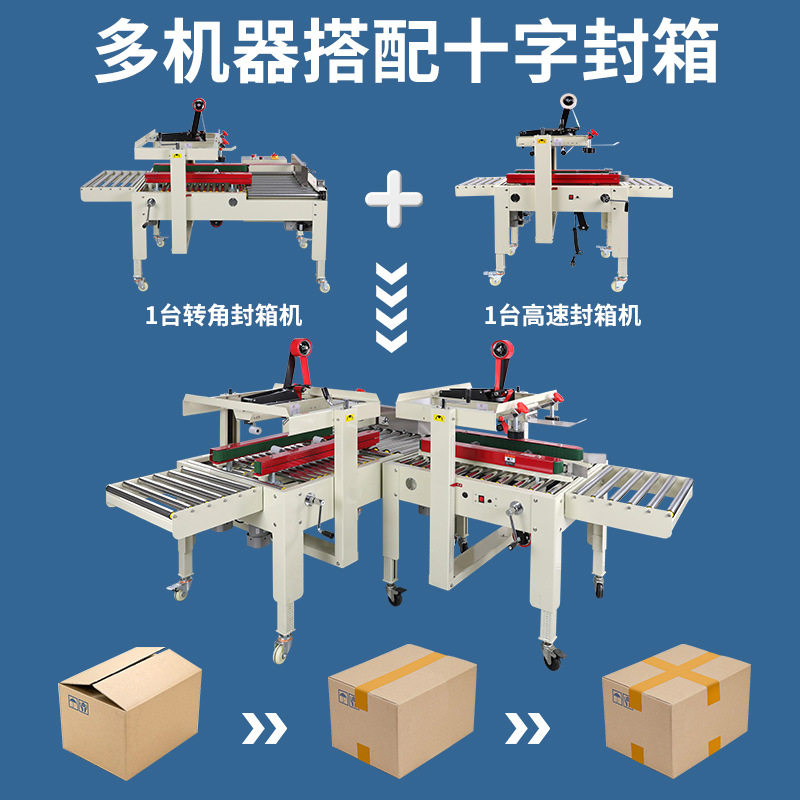 多机器搭配十字封箱

1台转角封箱机

1台高速封箱机