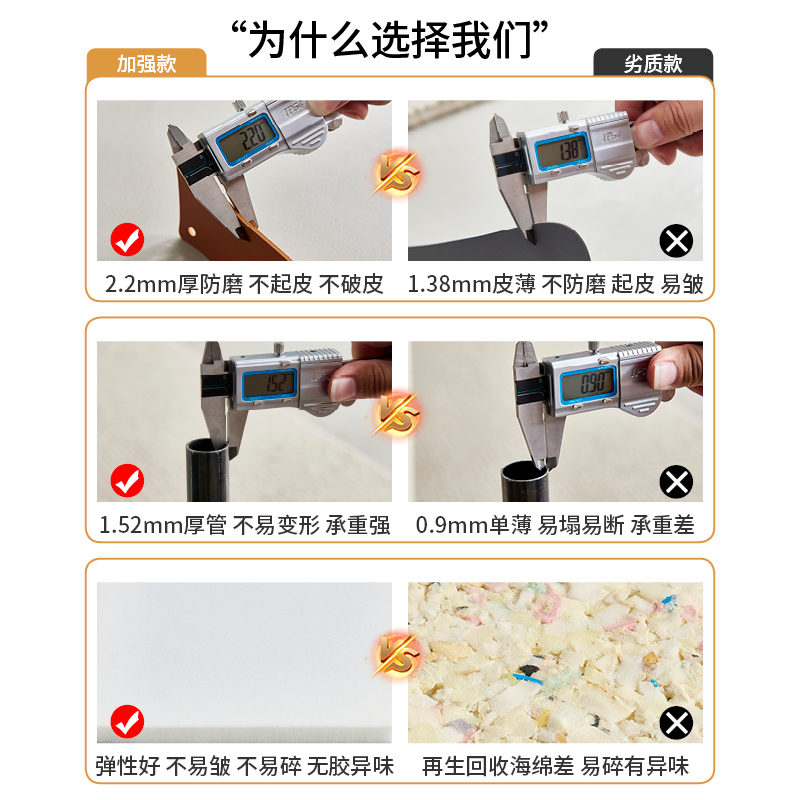 “为什么选择我们”

加强款

劣质款

2.20

VS

1.38

2.2mm厚防磨 不起皮 不破皮

1.38mm皮薄 不防磨 起皮 易皱

1.52

VS

0.90

1.52mm厚管 不易变形 承重强

0.9mm单薄 易塌易断 承重差

VS

弹性好 不易皱 不易碎 无胶异味

再生回收海绵差 易碎有异味