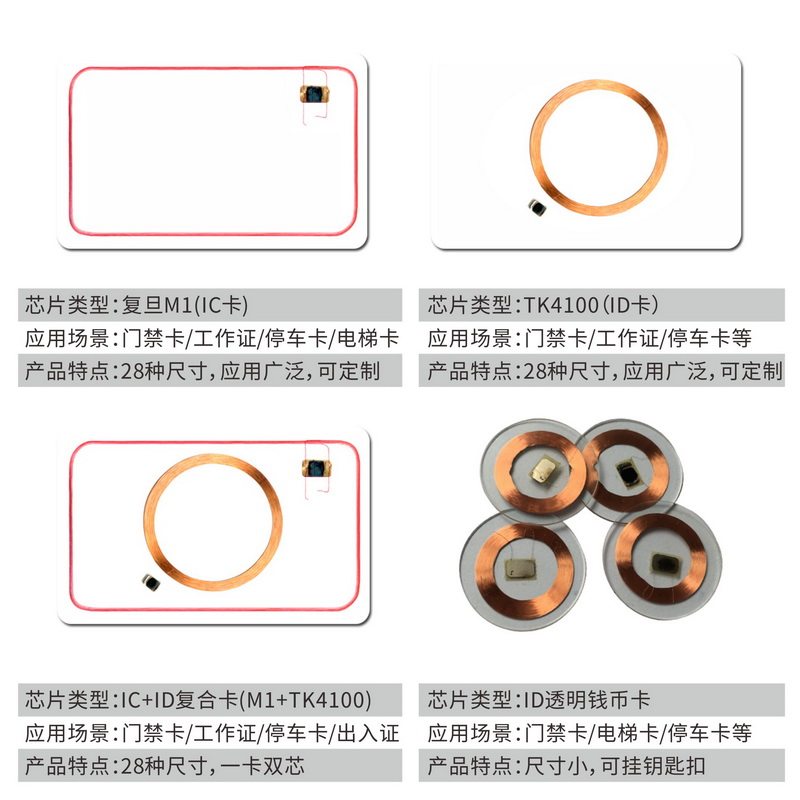 芯片类型:复旦M1(IC卡)
应用场景:门禁卡/工作证/停车卡/电梯卡
产品特点:28种尺寸,应用广泛,可定制

芯片类型:TK4100(ID卡)
应用场景:门禁卡/工作证/停车卡等
产品特点:28种尺寸,应用广泛,可定制

芯片类型:IC+ID复合卡(M1+TK4100)
应用场景:门禁卡/工作证/停车卡/出入证
产品特点:28种尺寸,一卡双芯

芯片类型:ID透明钱币卡
应用场景:门禁卡/电梯卡/停车卡等
产品特点:尺寸小,可挂钥匙扣