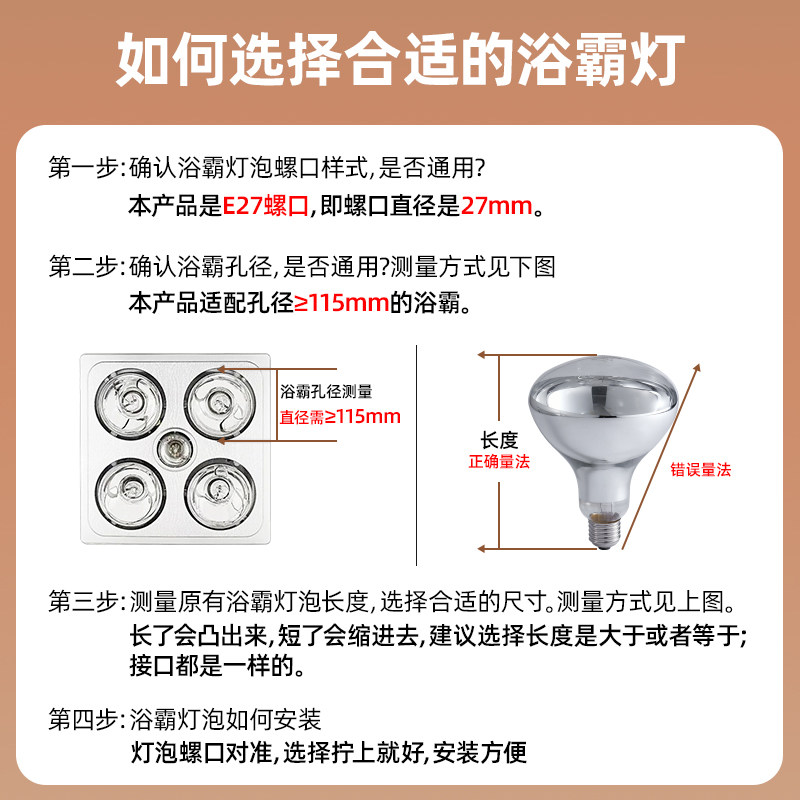 如何选择合适的浴霸灯

第一步:确认浴霸灯泡螺口样式,是否通用?
本产品是E27螺口,即螺口直径是27mm。

第二步:确认浴霸孔径,是否通用?测量方式见下图
本产品适配孔径≥115mm的浴霸。

浴霸孔径测量
直径需≥115mm

长度
正确量法

错误量法

第三步:测量原有浴霸灯泡长度,选择合适的尺寸。测量方式见上图。
长了会凸出来,短了会缩进去,建议选择长度是大于或者等于;接口都是一样的。

第四步:浴霸灯泡如何安装
灯泡螺口对准,选择拧上就好,安装方便