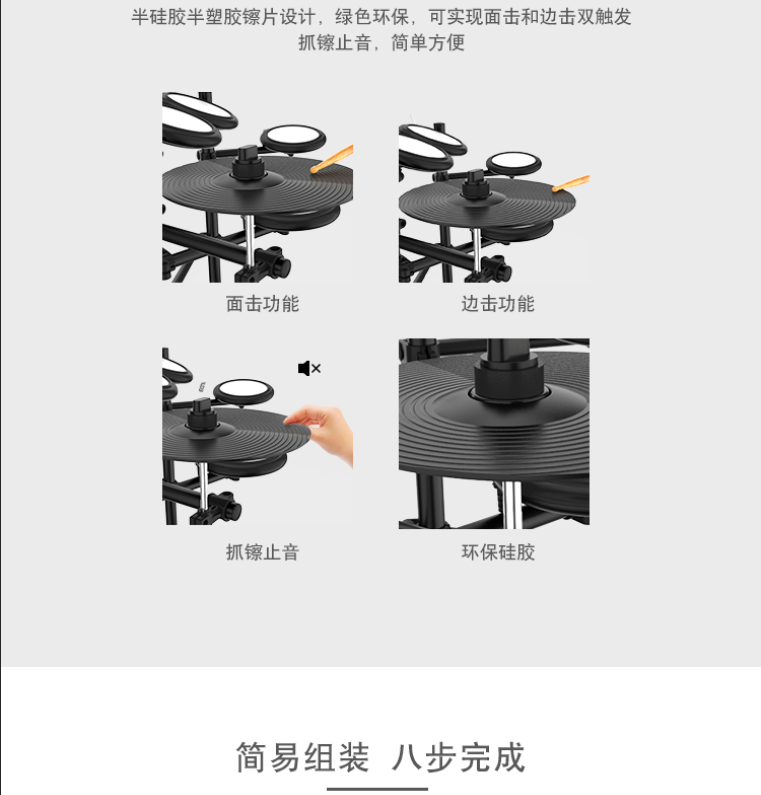 半硅胶半塑胶镲片设计，绿色环保，可实现面击和边击双触发
抓镲止音，简单方便

面击功能

边击功能

抓镲止音

环保硅胶

简易组装 八步完成