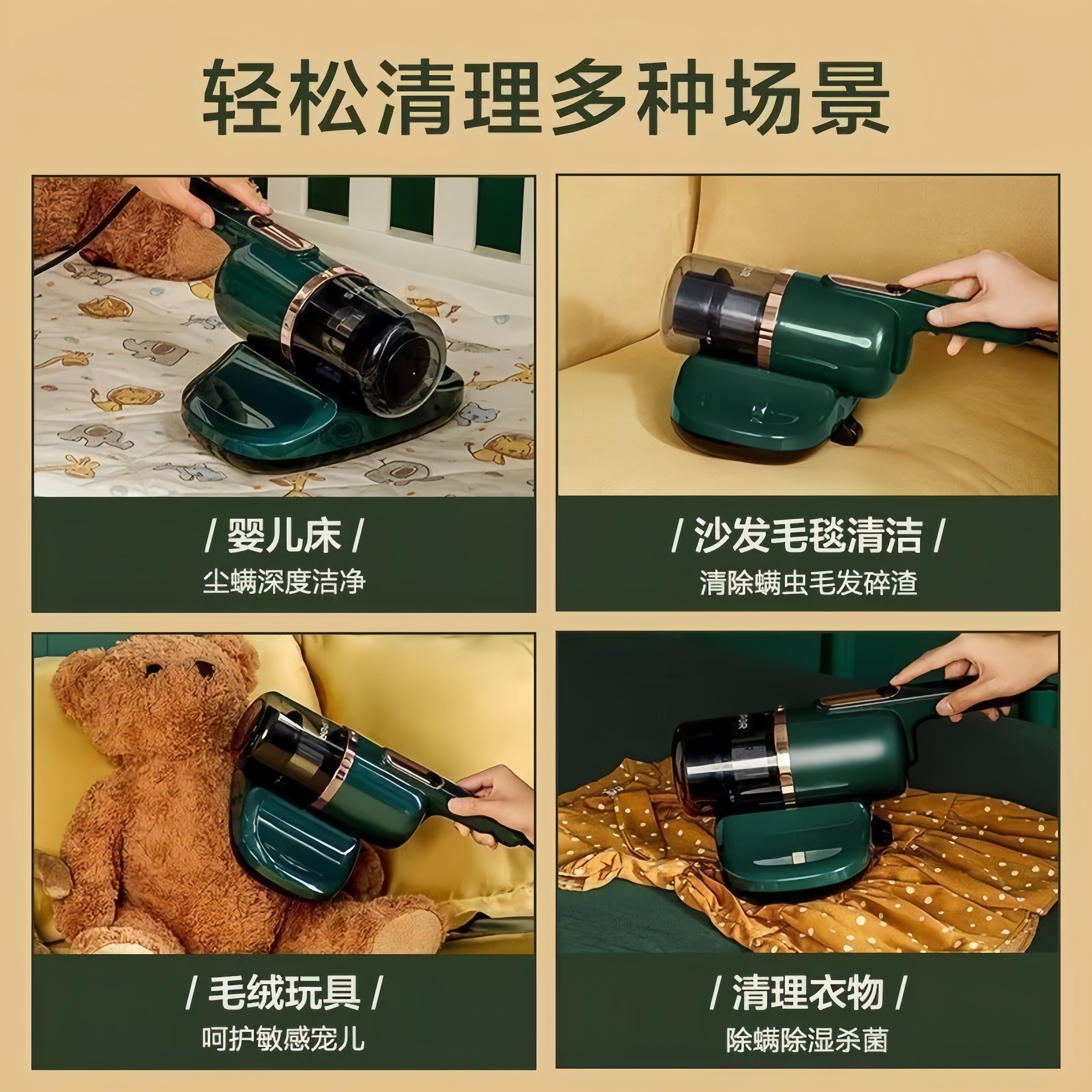 轻松清理多种场景

/ 婴儿床 /
尘螨深度洁净

/ 沙发毛毯清洁 /
清除螨虫毛发碎渣

/ 毛绒玩具 /
呵护敏感宠儿

/ 清理衣物 /
除螨除湿杀菌