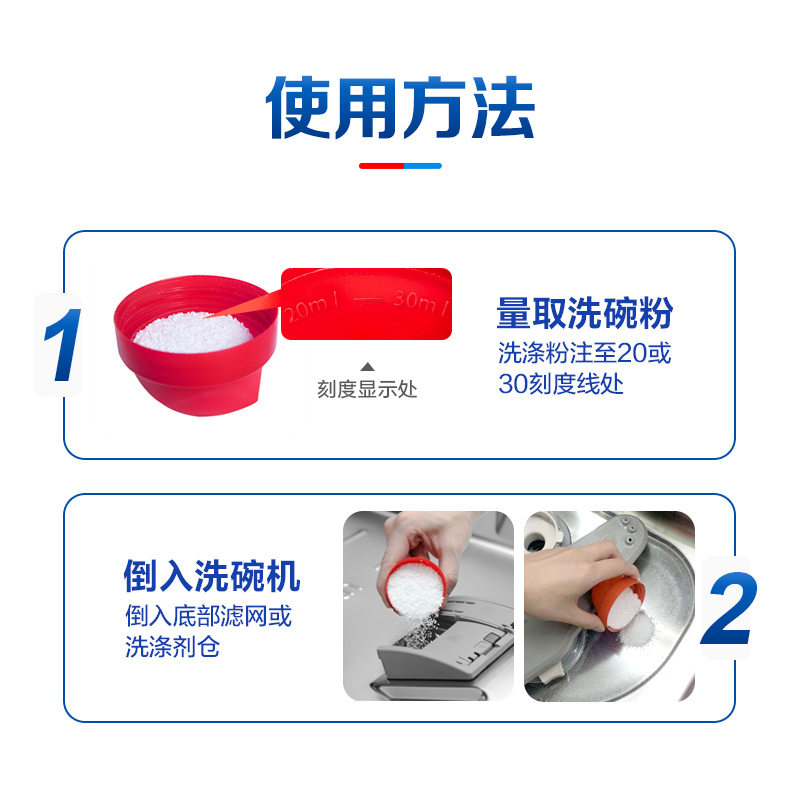 使用方法

1

20ml — 30ml

刻度显示处

量取洗碗粉
洗涤粉注至20或30刻度线处

倒入洗碗机
倒入底部滤网或洗涤剂仓

2