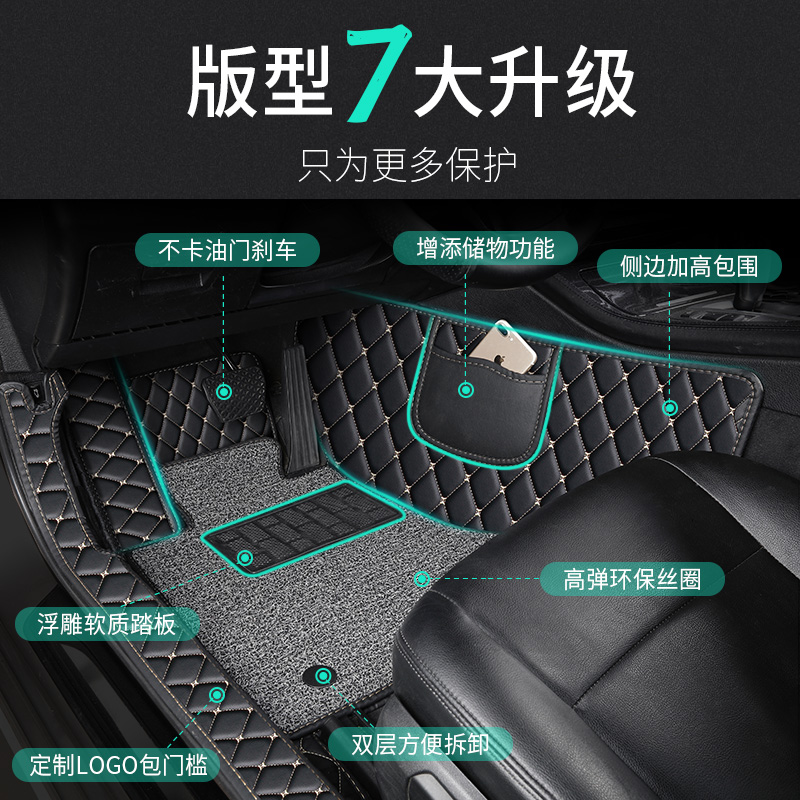 版型7大升级

只为更多保护

不卡油门刹车

增添储物功能

侧边加高包围

高弹环保丝圈

浮雕软质踏板

双层方便拆卸

定制LOGO包门槛