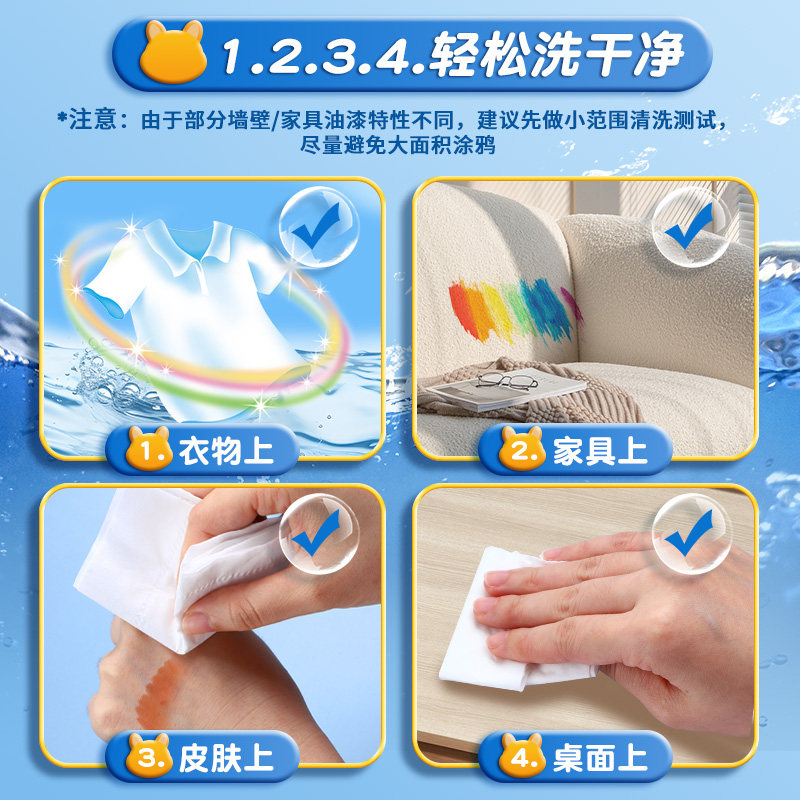 1.2.3.4.轻松洗干净

*注意：由于部分墙壁/家具油漆特性不同，建议先做小范围清洗测试，尽量避免大面积涂鸦

1. 衣物上

2. 家具上

3. 皮肤上

4. 桌面上