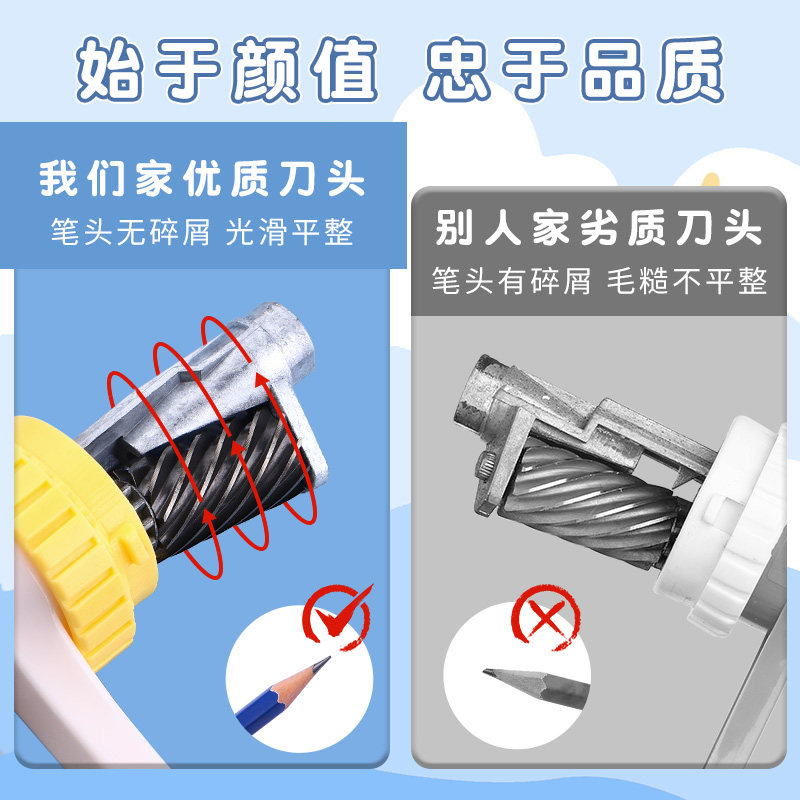 始于颜值 忠于品质

我们家优质刀头
笔头无碎屑 光滑平整

别人家劣质刀头
笔头有碎屑 毛糙不平整