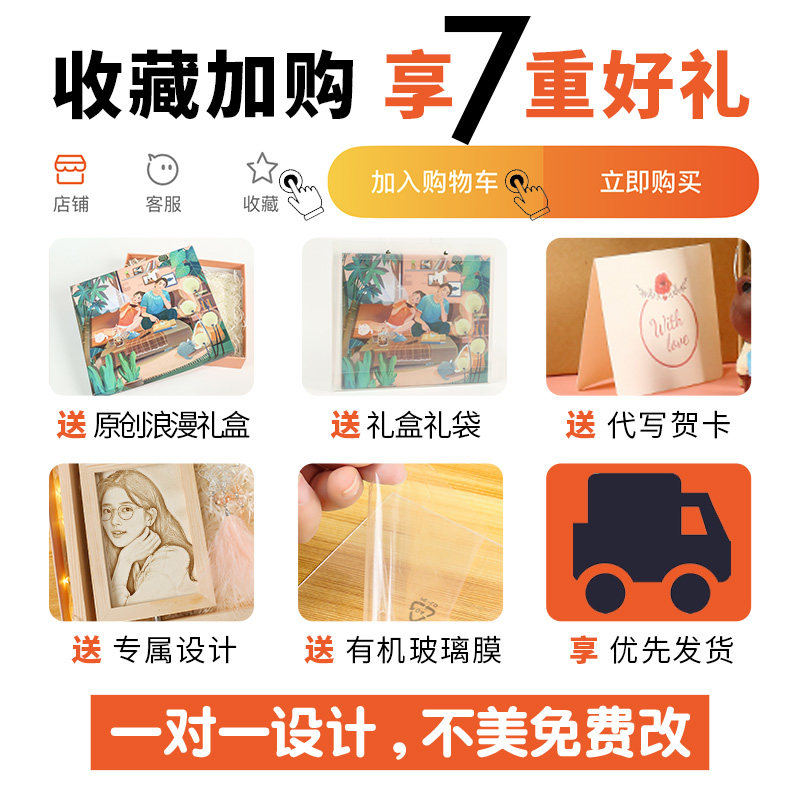 收藏加购 享7重好礼

店铺 客服 收藏

加入购物车 立即购买

With love

送 原创浪漫礼盒

送 礼盒礼袋

送 代写贺卡

送 专属设计

送 有机玻璃膜

享 优先发货

一对一设计，不美免费改