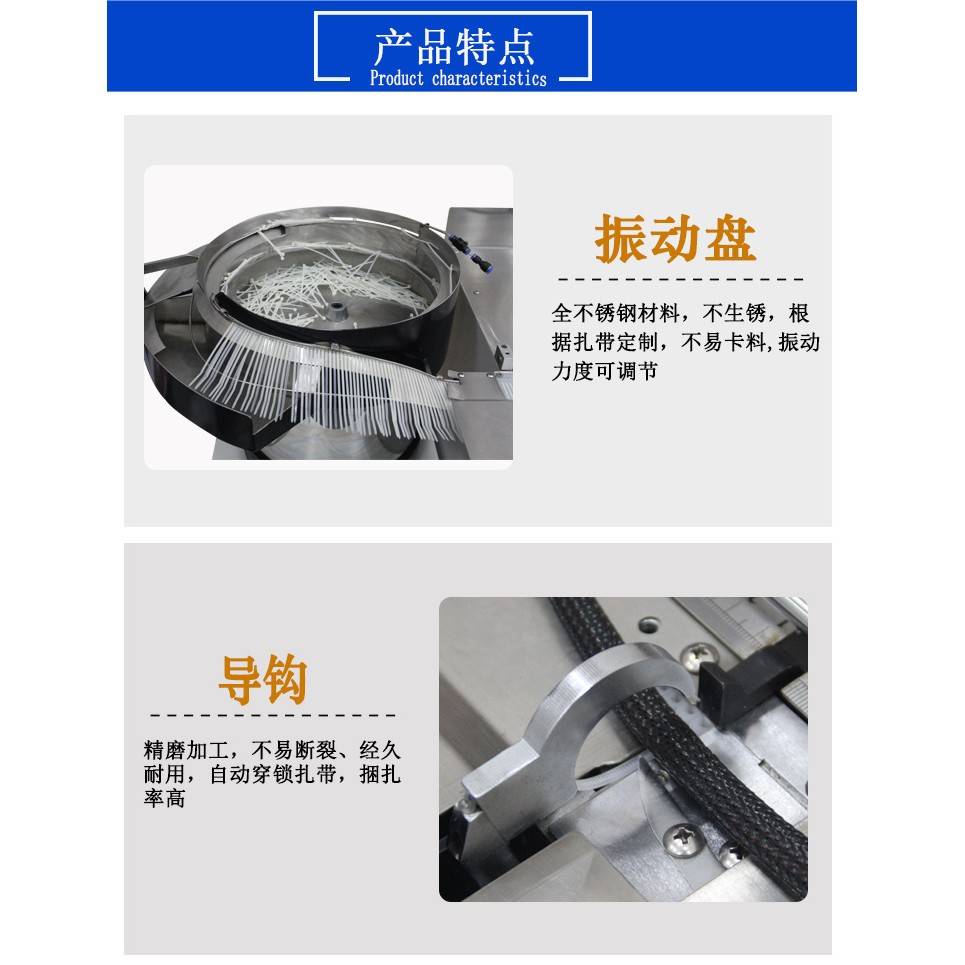 产品特点
Product characteristics

振动盘

全不锈钢材料，不生锈，根据扎带定制，不易卡料,振动力度可调节

导钩

精磨加工，不易断裂、经久耐用，自动穿锁扎带，捆扎率高