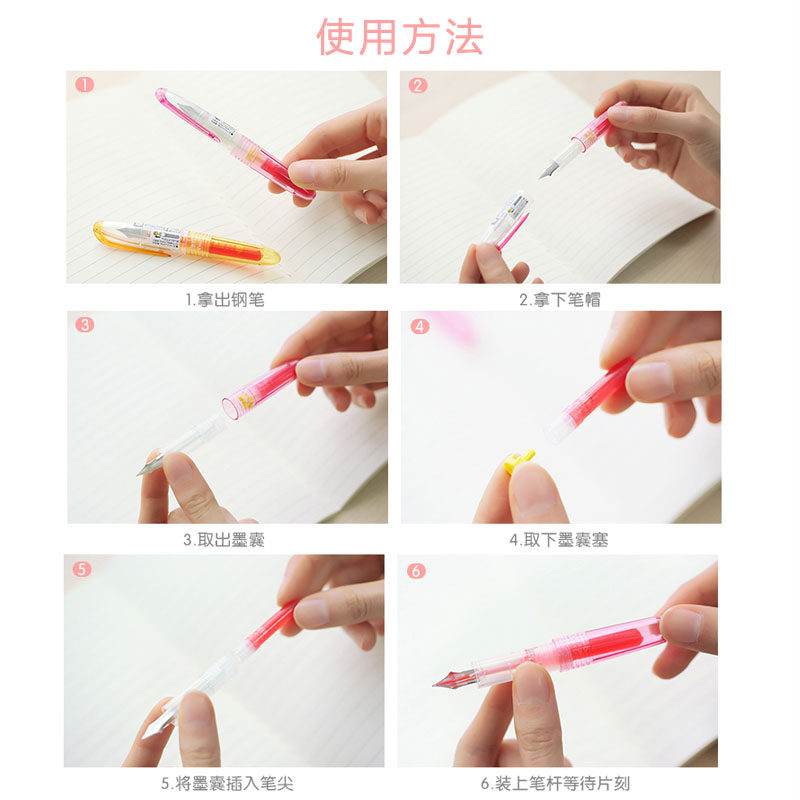 使用方法

1

1.拿出钢笔

2

2.拿下笔帽

3

3.取出墨囊

4

4.取下墨囊塞

5

5.将墨囊插入笔尖

6

6.装上笔杆等待片刻