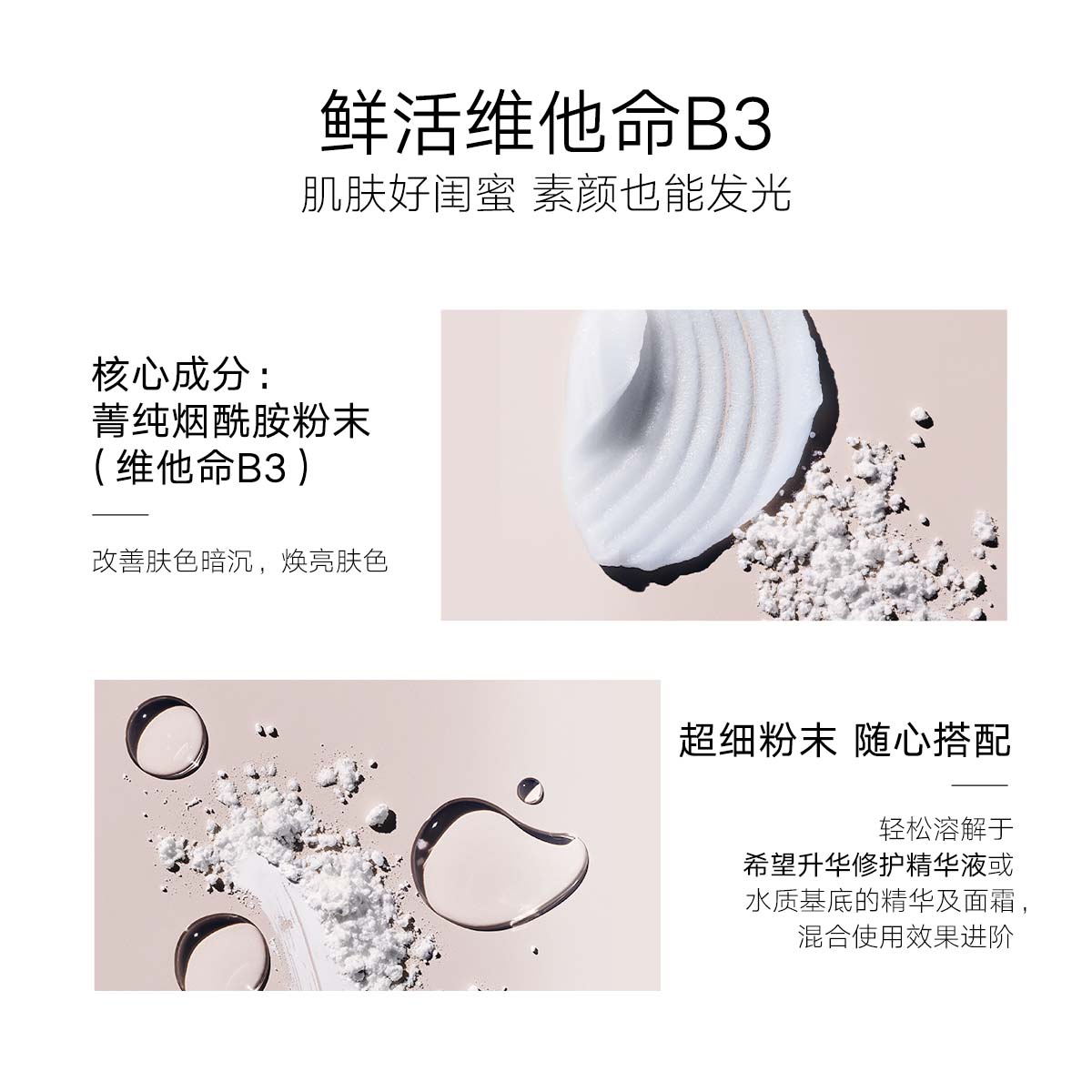 鲜活维他命B3
肌肤好闺蜜 素颜也能发光

核心成分：
菁纯烟酰胺粉末
（维他命B3）

改善肤色暗沉，焕亮肤色

超细粉末 随心搭配

轻松溶解于
希望升华修护精华液或
水质基底的精华及面霜，
混合使用效果进阶