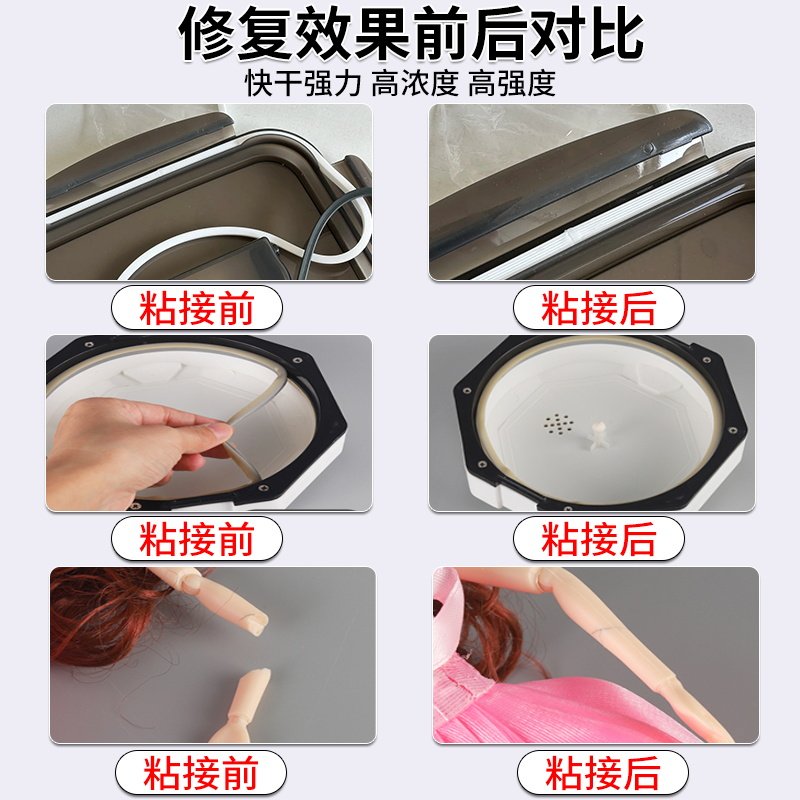 修复效果前后对比
快干强力 高浓度 高强度

粘接前

粘接后

粘接前

粘接后

粘接前

粘接后