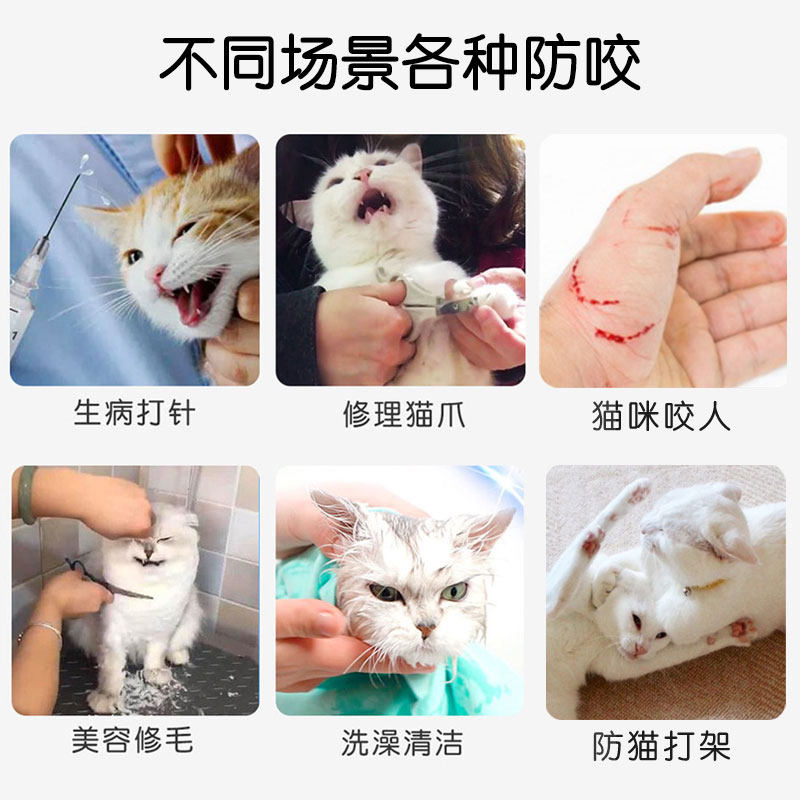 不同场景各种防咬

生病打针

修理猫爪

猫咪咬人

美容修毛

洗澡清洁

防猫打架