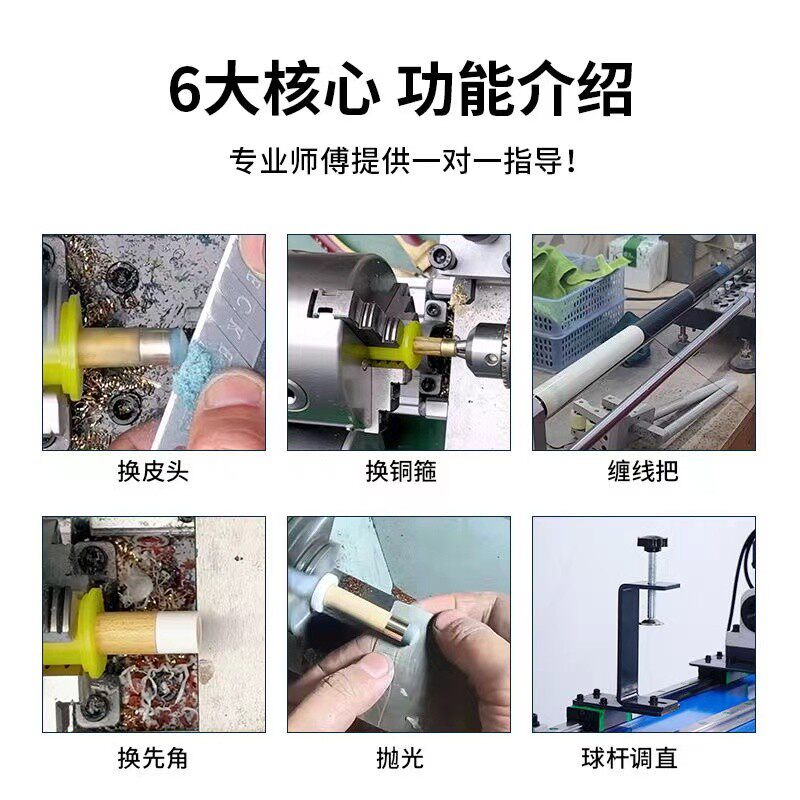 6大核心 功能介绍

专业师傅提供一对一指导！

换皮头

换铜箍

缠线把

换先角

抛光

球杆调直