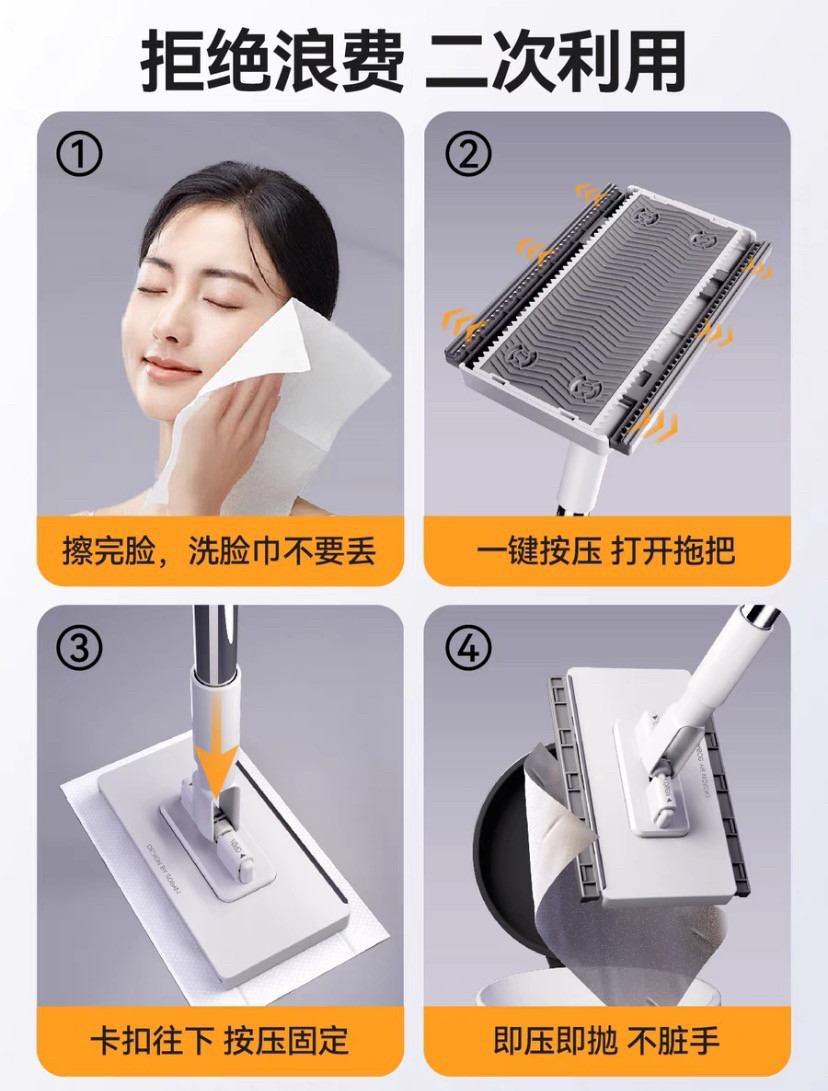 拒绝浪费 二次利用

①
擦完脸，洗脸巾不要丢

②
一键按压 打开拖把

③
卡扣往下 按压固定

④
即压即抛 不脏手