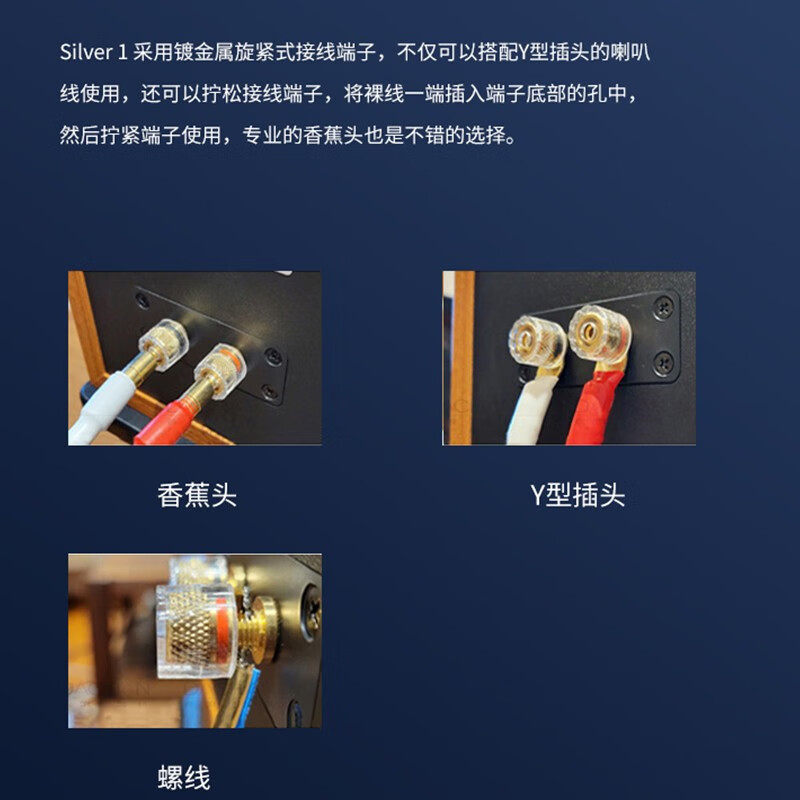 Silver 1 采用镀金属旋紧式接线端子，不仅可以搭配Y型插头的喇叭线使用，还可以拧松接线端子，将裸线一端插入端子底部的孔中，然后拧紧端子使用，专业的香蕉头也是不错的选择。

香蕉头

Y型插头

螺线