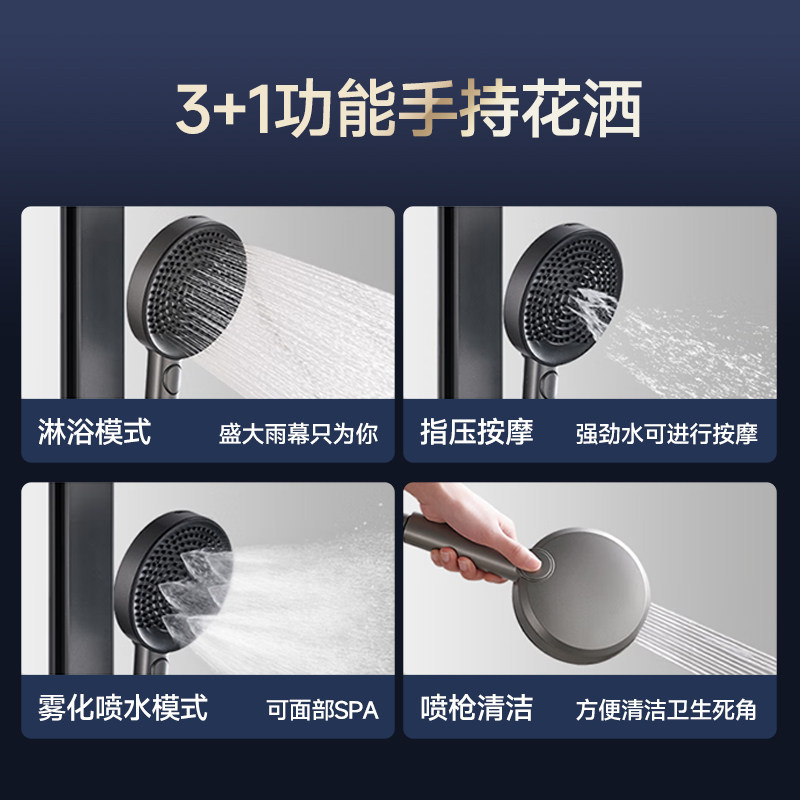 3+1功能手持花洒

淋浴模式 盛大雨幕只为你

指压按摩 强劲水可进行按摩

雾化喷水模式 可面部SPA

喷枪清洁 方便清洁卫生死角