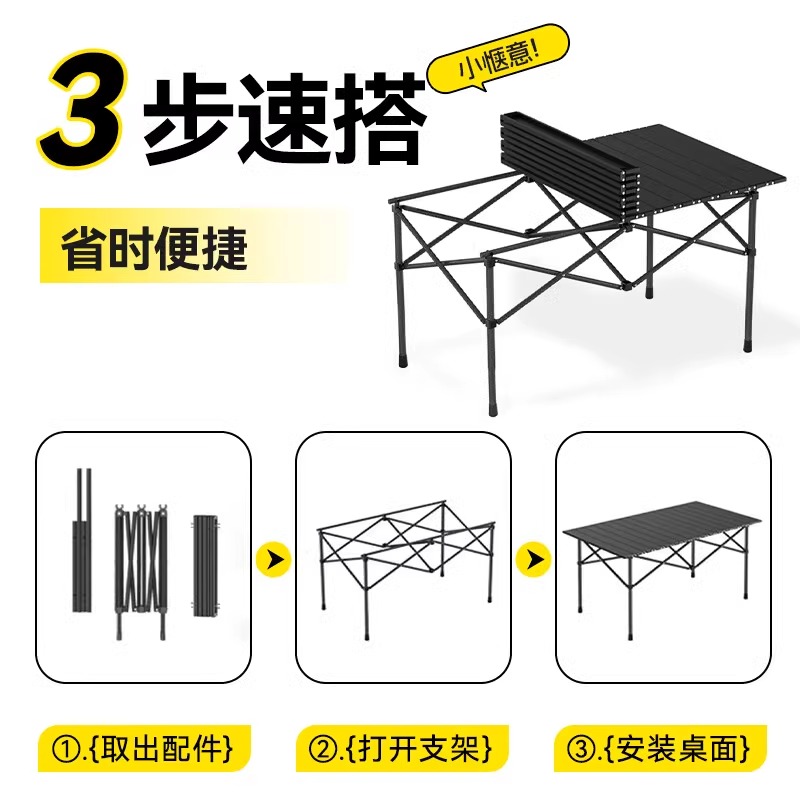 3 步速搭

小惬意!

省时便捷

①.{取出配件}

②.{打开支架}

③.{安装桌面}