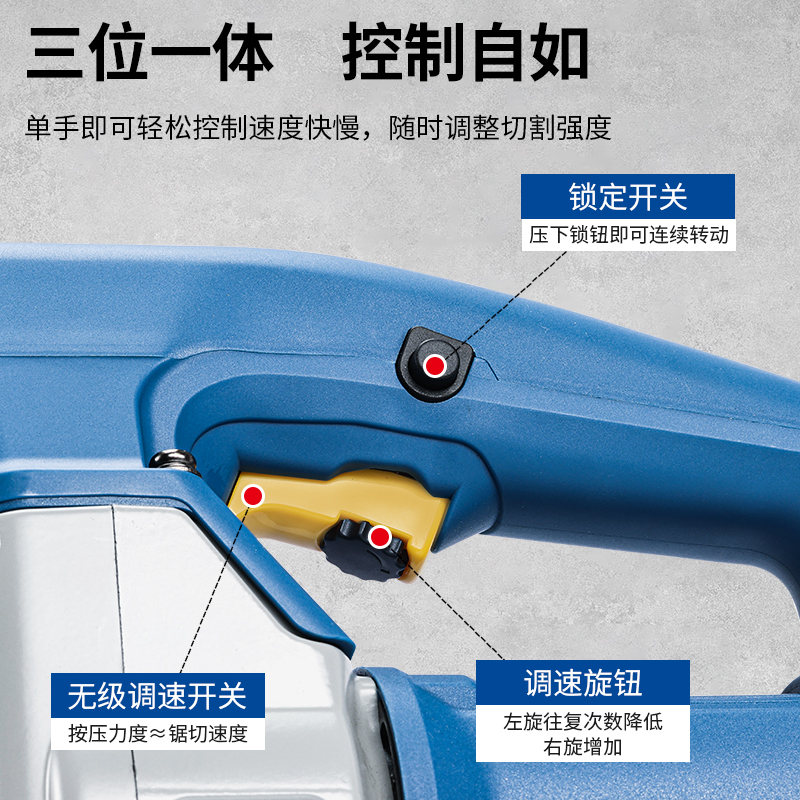 三位一体　控制自如

单手即可轻松控制速度快慢，随时调整切割强度

锁定开关
压下锁钮即可连续转动

无级调速开关
按压力度≈锯切速度

调速旋钮
左旋往复次数降低
右旋增加