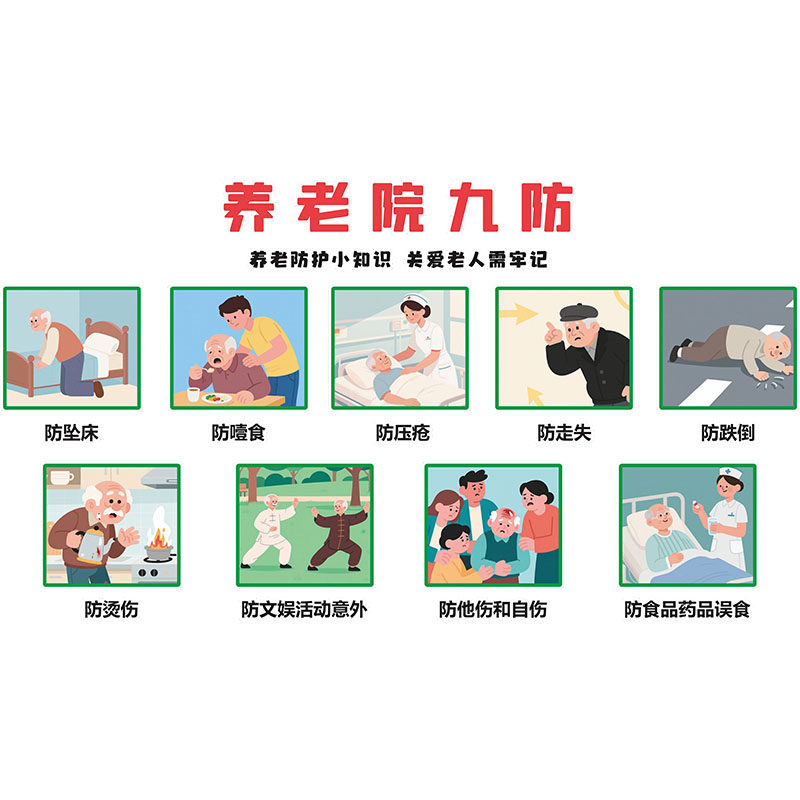 养老院九防

养老防护小知识 关爱老人需牢记

防坠床

防噎食

防压疮

防走失

防跌倒

防烫伤

防文娱活动意外

防他伤和自伤

防食品药品误食