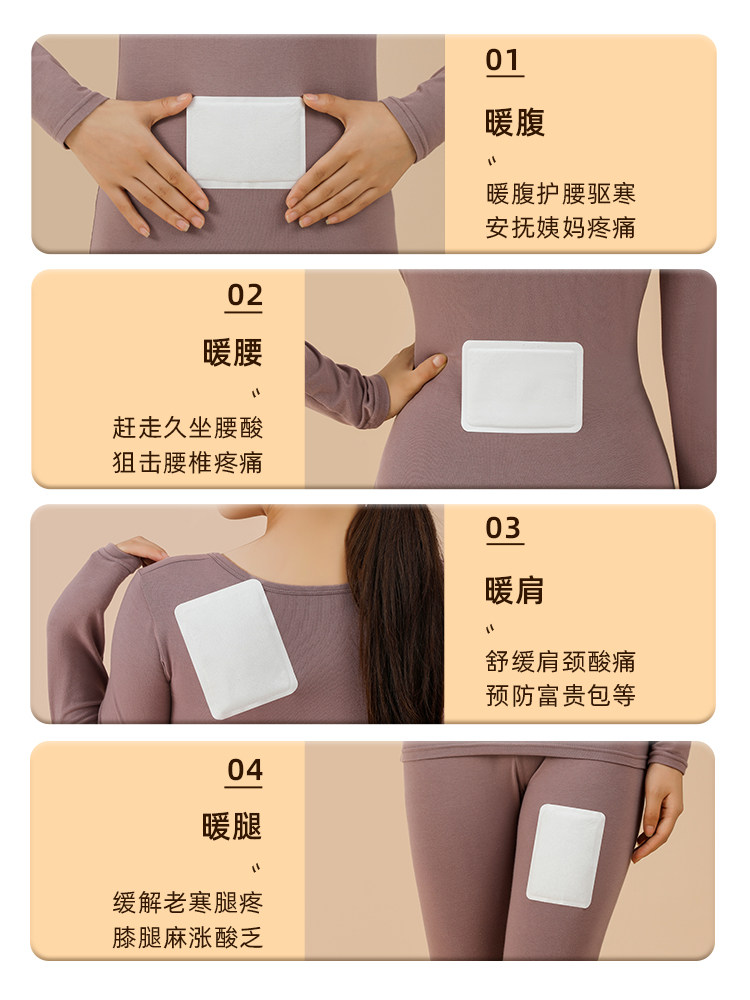 01

暖腹

“

暖腹护腰驱寒
安抚姨妈疼痛

02

暖腰

“

赶走久坐腰酸
狙击腰椎疼痛

03

暖肩

“

舒缓肩颈酸痛
预防富贵包等

04

暖腿

“

缓解老寒腿疼
膝腿麻涨酸乏