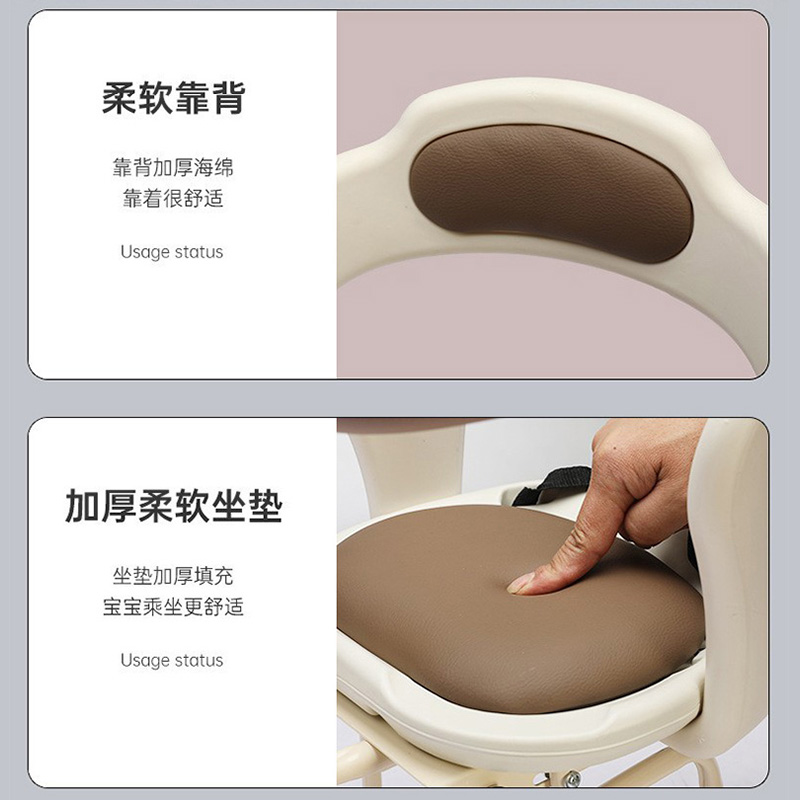 柔软靠背

靠背加厚海绵
靠着很舒适

Usage status

加厚柔软坐垫

坐垫加厚填充
宝宝乘坐更舒适

Usage status