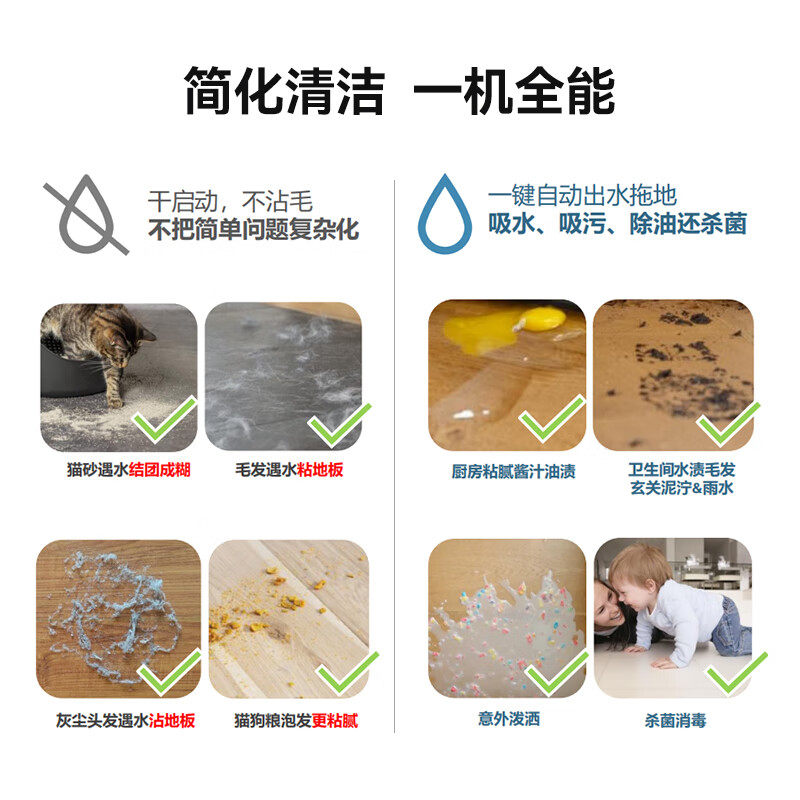 简化清洁 一机全能

干启动，不沾毛
不把简单问题复杂化

猫砂遇水结团成糊

毛发遇水粘地板

灰尘头发遇水沾地板

猫狗粮泡发更粘腻

一键自动出水拖地
吸水、吸污、除油还杀菌

厨房粘腻酱汁油渍

卫生间水渍毛发
玄关泥泞&雨水

意外泼洒

杀菌消毒