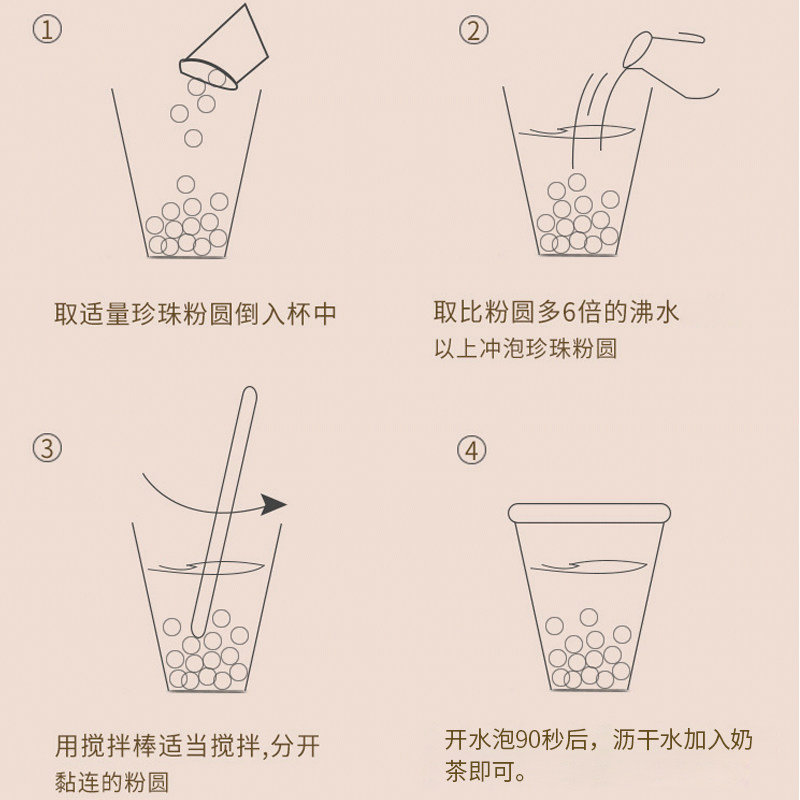 ①

取适量珍珠粉圆倒入杯中

②

取比粉圆多6倍的沸水
以上冲泡珍珠粉圆

③

用搅拌棒适当搅拌,分开
黏连的粉圆

④

开水泡90秒后，沥干水加入奶茶即可。