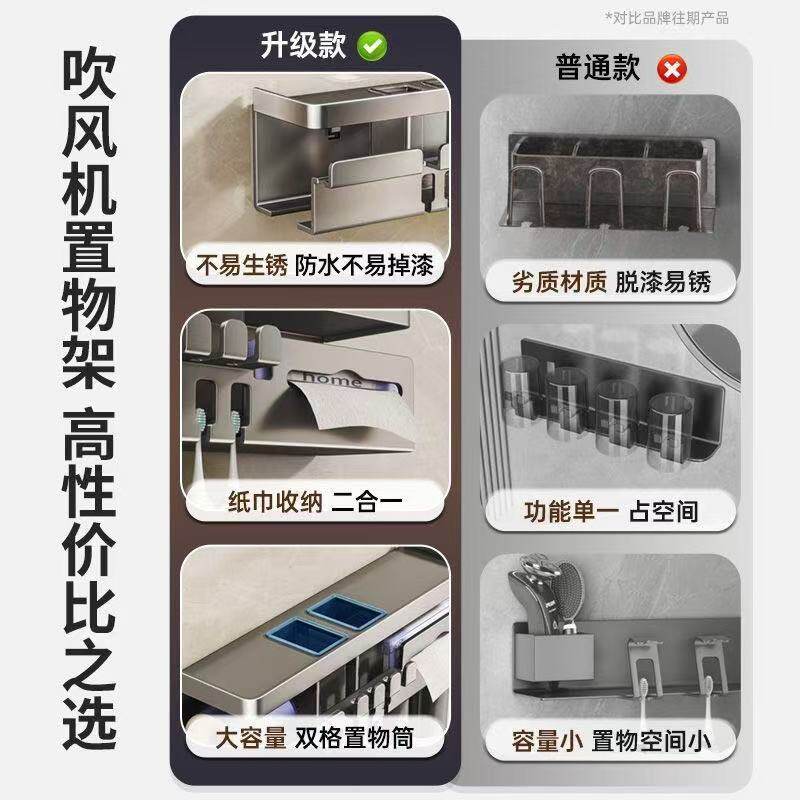 *对比品牌往期产品

吹风机置物架 高性价比之选

升级款

不易生锈 防水不易掉漆

home

纸巾收纳 二合一

大容量 双格置物筒

普通款

劣质材质 脱漆易锈

功能单一 占空间

容量小 置物空间小