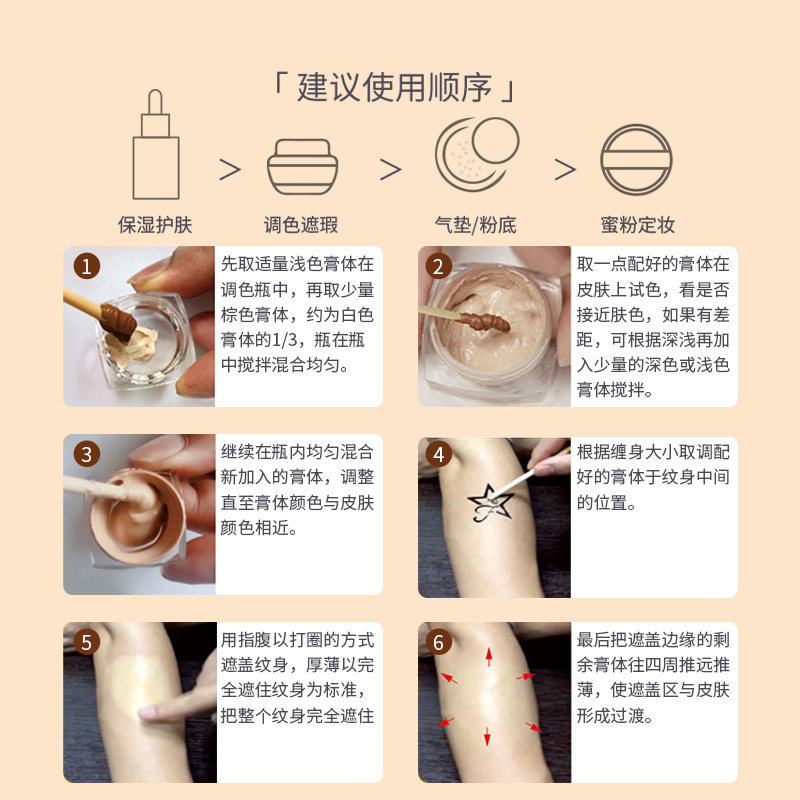 「 建议使用顺序 」

保湿护肤 > 调色遮瑕 > 气垫/粉底 > 蜜粉定妆

1
先取适量浅色膏体在调色瓶中，再取少量棕色膏体，约为白色膏体的1/3，瓶在瓶中搅拌混合均匀。

2
取一点配好的膏体在皮肤上试色，看是否接近肤色，如果有差距，可根据深浅再加入少量的深色或浅色膏体搅拌。

3
继续在瓶内均匀混合新加入的膏体，调整直至膏体颜色与皮肤颜色相近。

4
根据缠身大小取调配好的膏体于纹身中间的位置。

5
用指腹以打圈的方式遮盖纹身，厚薄以完全遮住纹身为标准，把整个纹身完全遮住

6
最后把遮盖边缘的剩余膏体往四周推远推薄，使遮盖区与皮肤形成过渡。