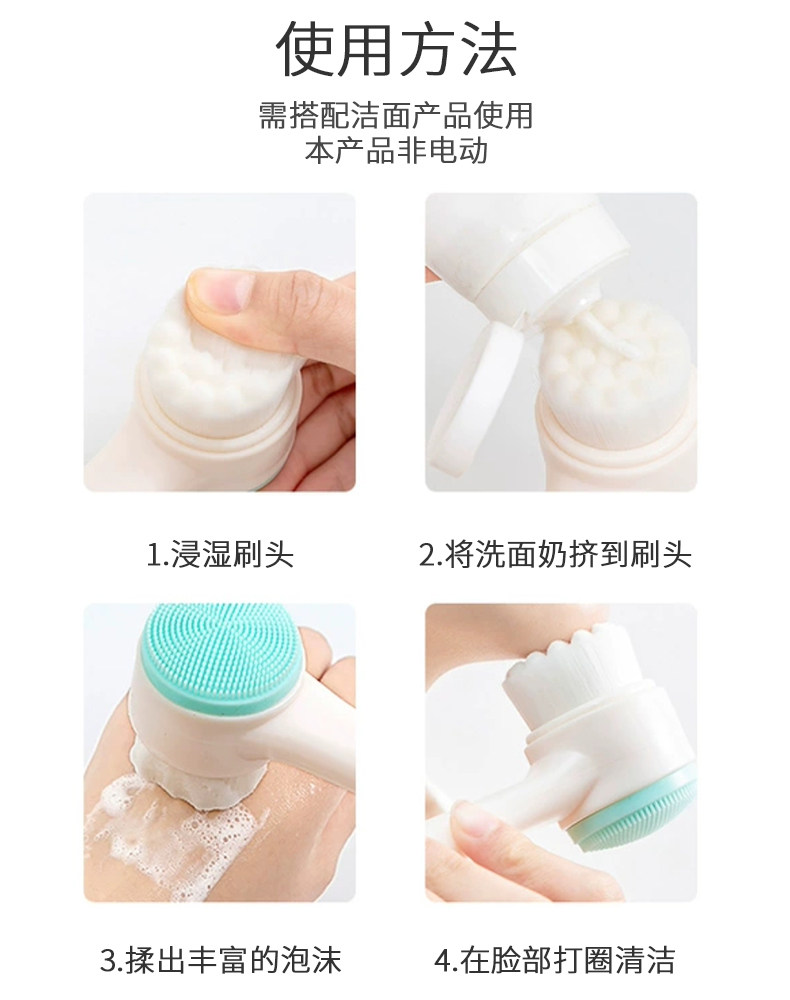 使用方法

需搭配洁面产品使用
本产品非电动

1.浸湿刷头

2.将洗面奶挤到刷头

3.揉出丰富的泡沫

4.在脸部打圈清洁