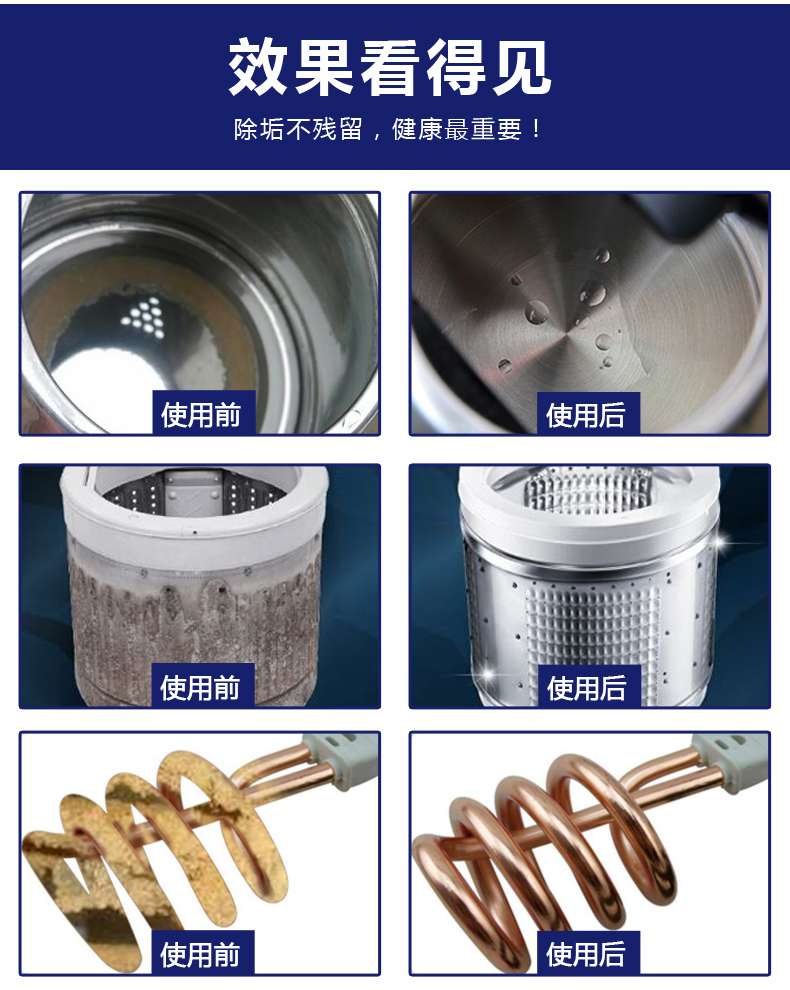 效果看得见

除垢不残留，健康最重要！

使用前

使用后

使用前

使用后

使用前

使用后