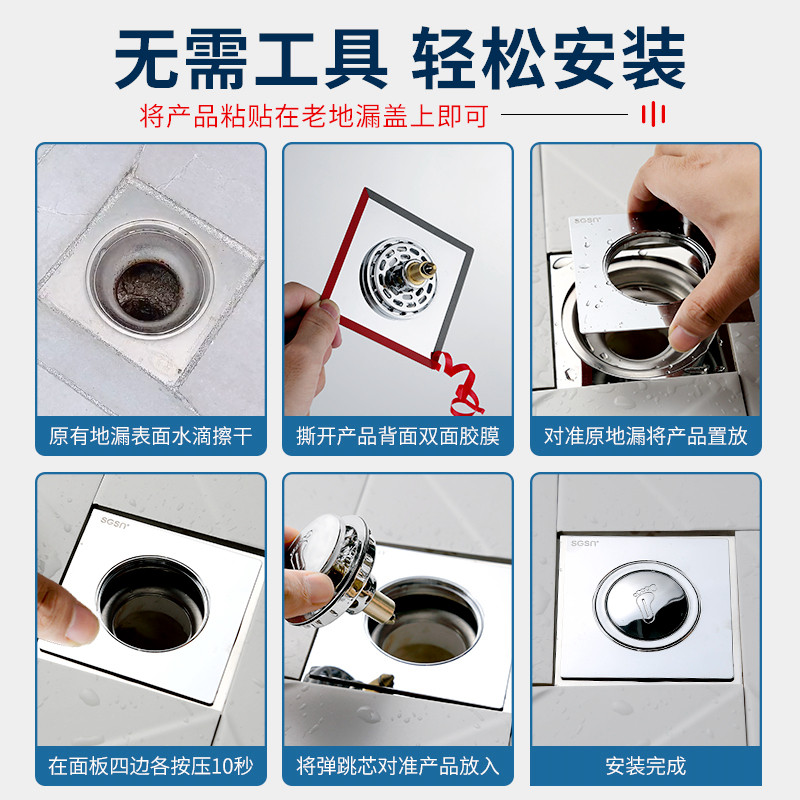 无需工具 轻松安装

将产品粘贴在老地漏盖上即可

原有地漏表面水滴擦干

撕开产品背面双面胶膜

SGSN

对准原地漏将产品置放

SGSN

在面板四边各按压10秒

将弹跳芯对准产品放入

SGSN

安装完成