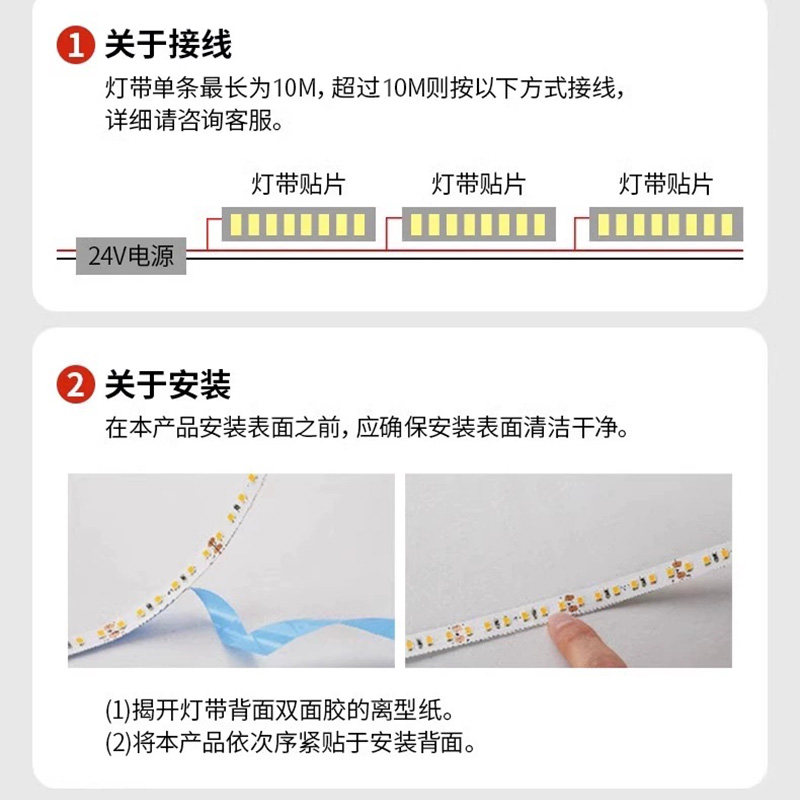 1 关于接线

灯带单条最长为10M，超过10M则按以下方式接线，详细请咨询客服。

灯带贴片

灯带贴片

灯带贴片

24V电源

2 关于安装

在本产品安装表面之前，应确保安装表面清洁干净。

(1)揭开灯带背面双面胶的离型纸。
(2)将本产品依次序紧贴于安装背面。