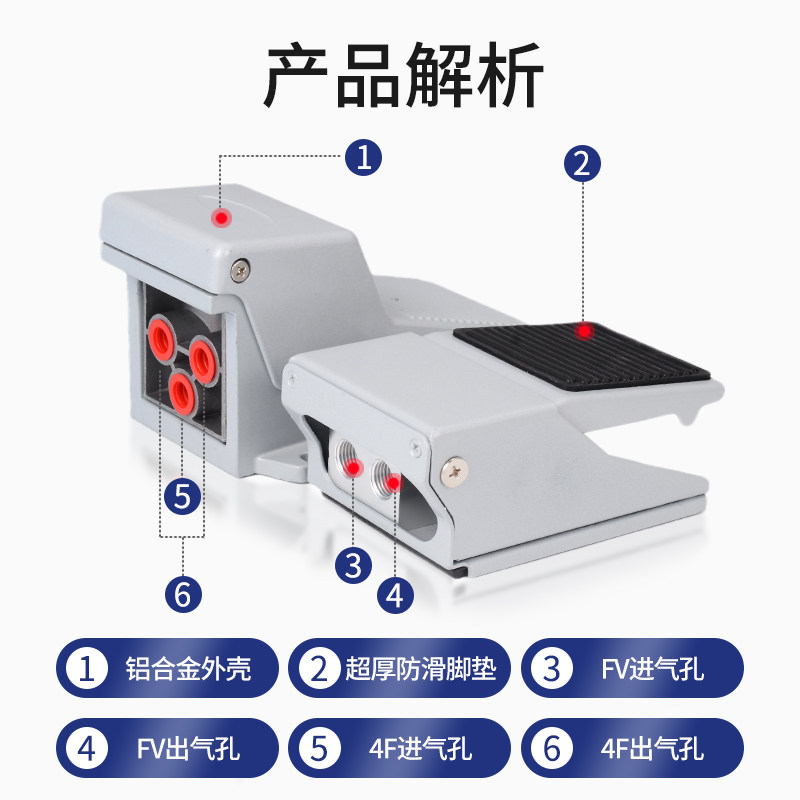 产品解析

1

2

5

6

3

4

1 铝合金外壳

2 超厚防滑脚垫

3 FV进气孔

4 FV出气孔

5 4F进气孔

6 4F出气孔