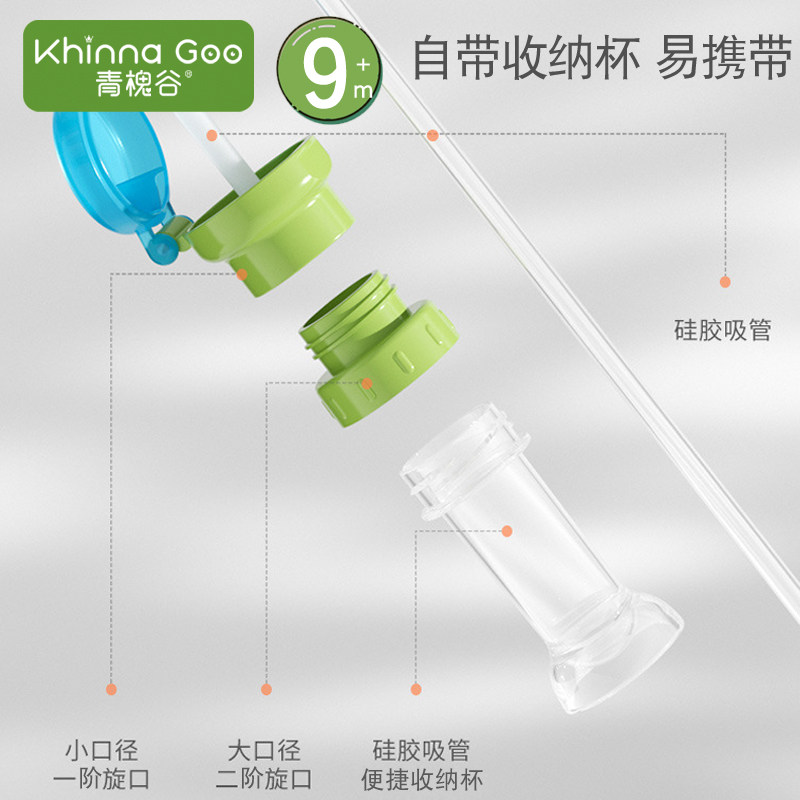 Khinna Goo
青槐谷®

9+m

自带收纳杯 易携带

硅胶吸管

小口径
一阶旋口

大口径
二阶旋口

硅胶吸管
便捷收纳杯