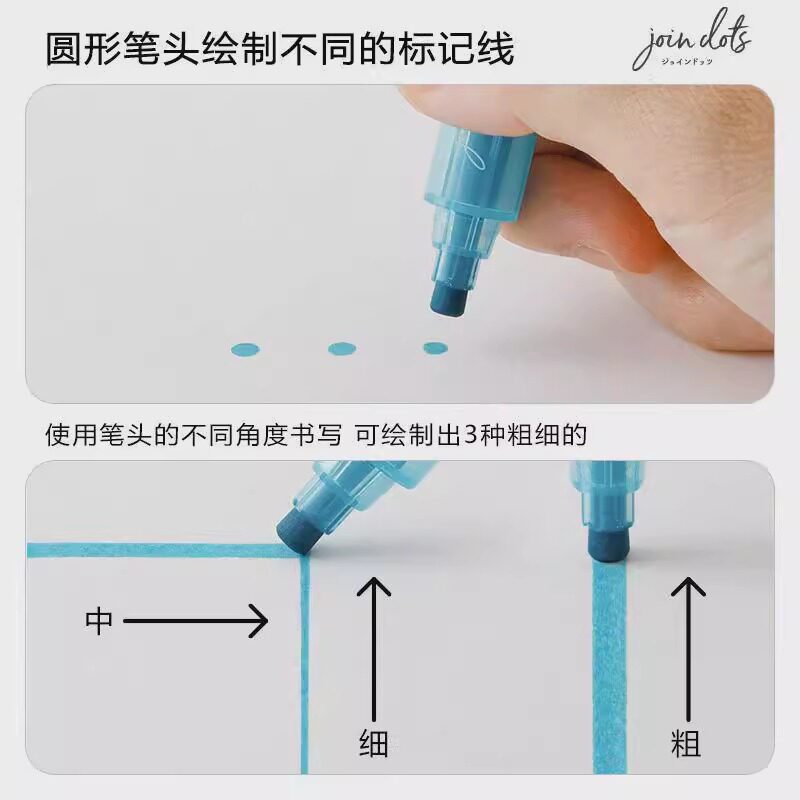 圆形笔头绘制不同的标记线

join dots
ジョインドッツ

使用笔头的不同角度书写 可绘制出3种粗细的

中

细

粗