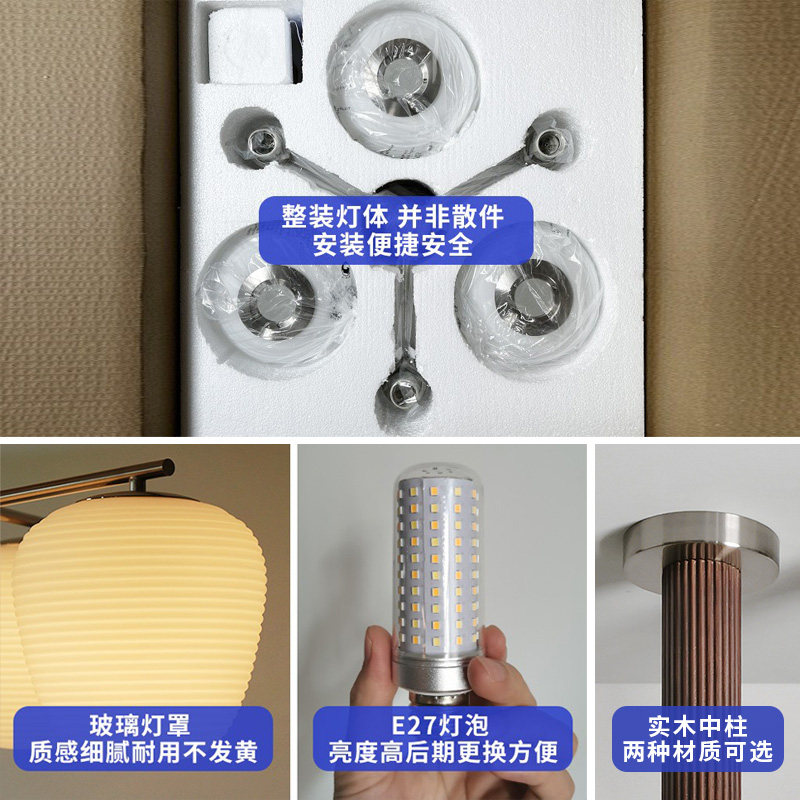 整装灯体 并非散件
安装便捷安全

玻璃灯罩
质感细腻耐用不发黄

E27灯泡
亮度高后期更换方便

实木中柱
两种材质可选