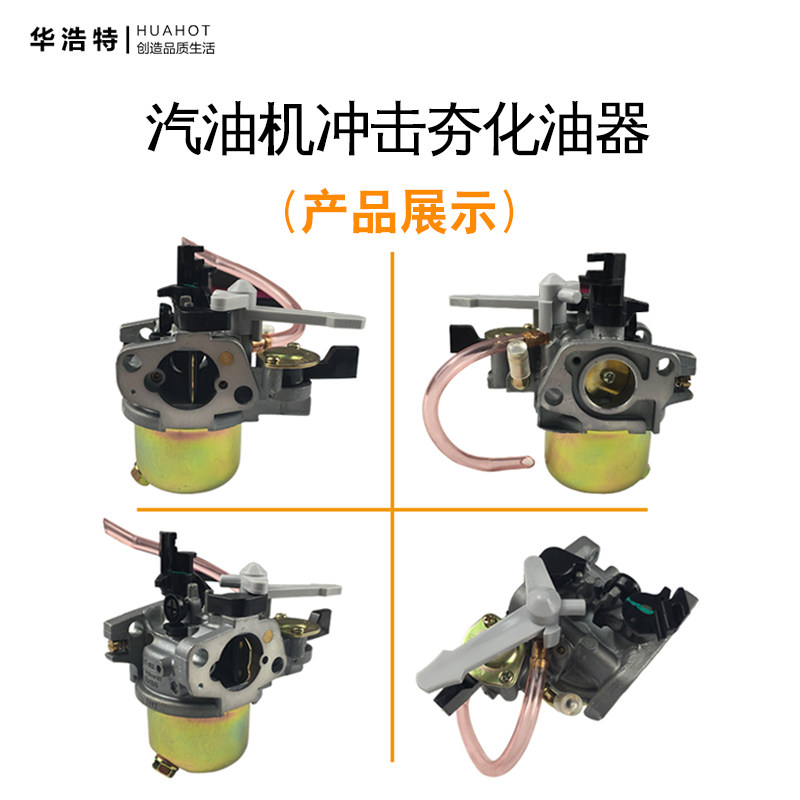 华浩特 | HUAHOT
创造品质生活

汽油机冲击夯化油器

（产品展示）