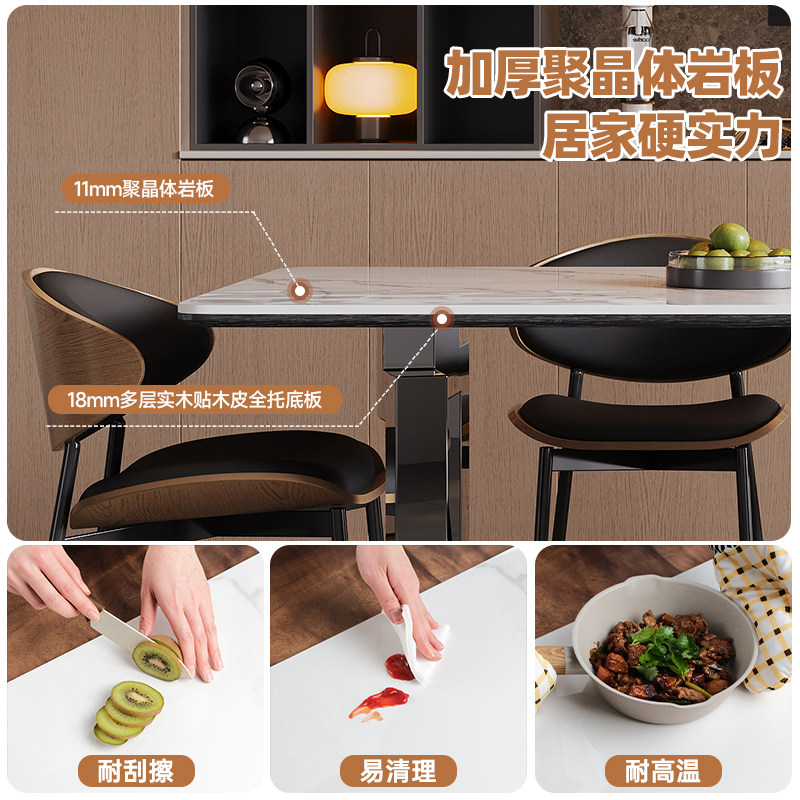 加厚聚晶体岩板
居家硬实力

11mm聚晶体岩板

18mm多层实木贴木皮全托底板

耐刮擦

易清理

耐高温