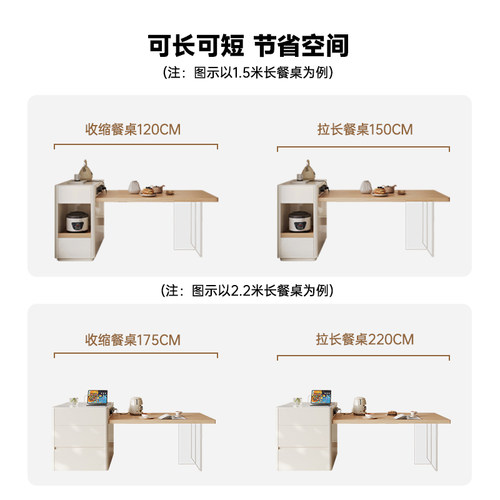 可长可短 节省空间
(注：图示以1.5米长餐桌为例)

收缩餐桌120CM

拉长餐桌150CM

(注：图示以2.2米长餐桌为例)

收缩餐桌175CM

拉长餐桌220CM